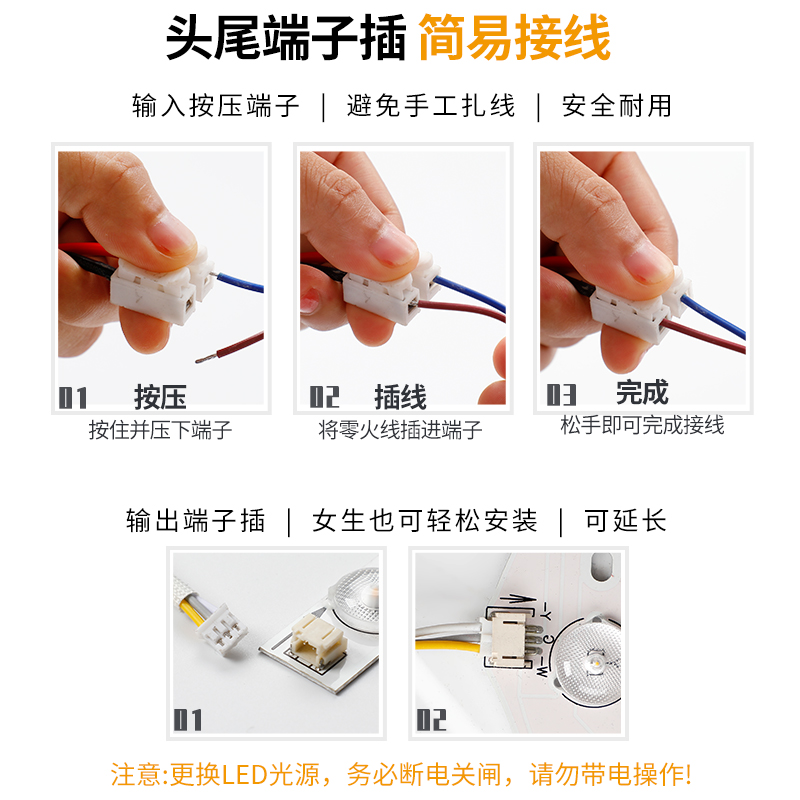 头尾端子插 简易接线

输入按压端子 | 避免手工扎线 | 安全耐用

01 按压
按住并压下端子

02 插线
将零火线插进端子

03 完成
松手即可完成接线

输出端子插 | 女生也可轻松安装 | 可延长

01

Y
C
W

02

注意:更换LED光源，务必断电关闸，请勿带电操作!