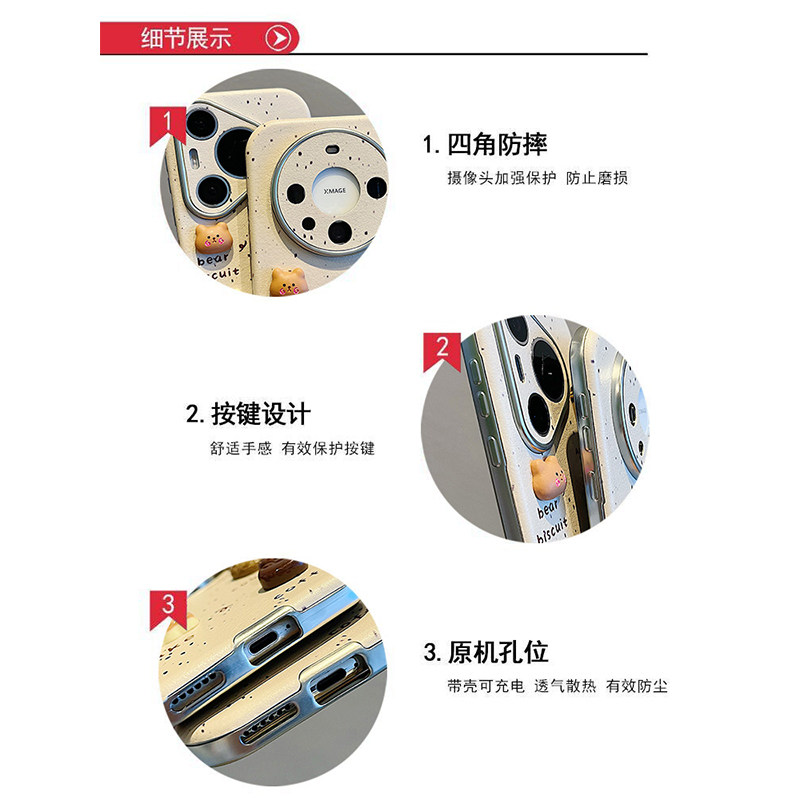 细节展示

1

XMAGE

bear biscuit

1. 四角防摔

摄像头加强保护 防止磨损

2

bear biscuit

2. 按键设计

舒适手感 有效保护按键

3

3. 原机孔位

带壳可充电 透气散热 有效防尘