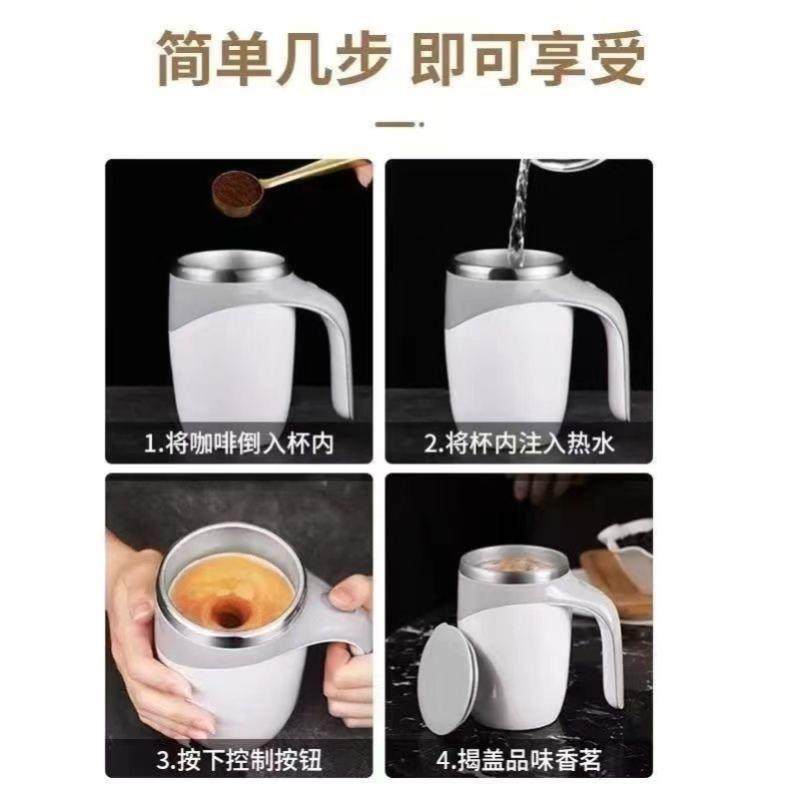 简单几步 即可享受

1.将咖啡倒入杯内

2.将杯内注入热水

3.按下控制按钮

4.揭盖品味香茗