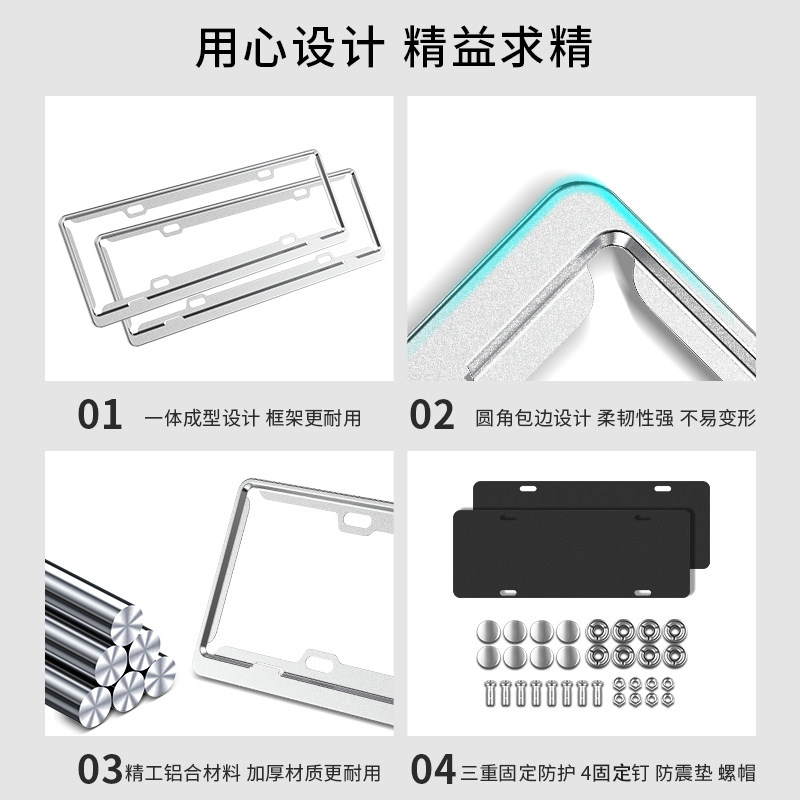 用心设计 精益求精

01 一体成型设计 框架更耐用

02 圆角包边设计 柔韧性强 不易变形

03 精工铝合材料 加厚材质更耐用

04 三重固定防护 4固定钉 防震垫 螺帽