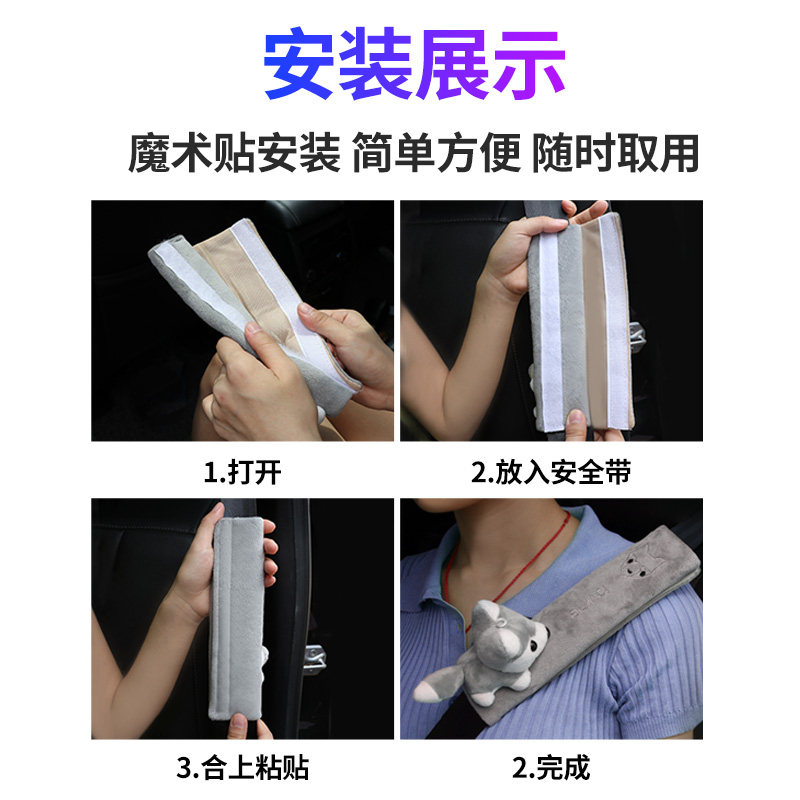 安装展示

魔术贴安装 简单方便 随时取用

1.打开

2.放入安全带

3.合上粘贴

2.完成