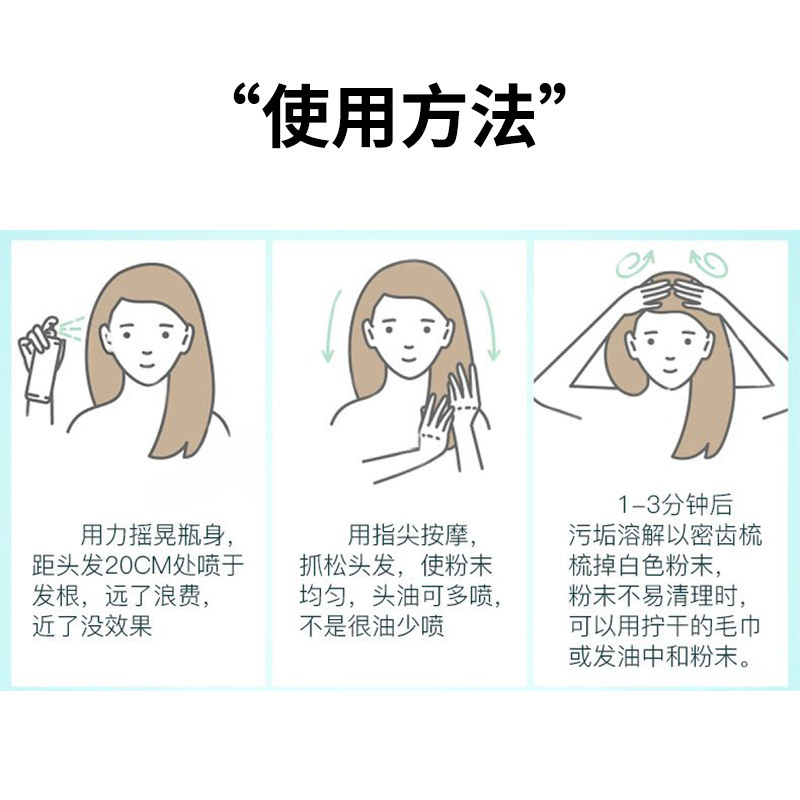 “使用方法”

用力摇晃瓶身，距头发20CM处喷于发根，远了浪费，近了没效果

用指尖按摩，抓松头发，使粉末均匀，头油可多喷，不是很油少喷

1-3分钟后污垢溶解以密齿梳梳掉白色粉末，粉末不易清理时，可以用拧干的毛巾或发油中和粉末。