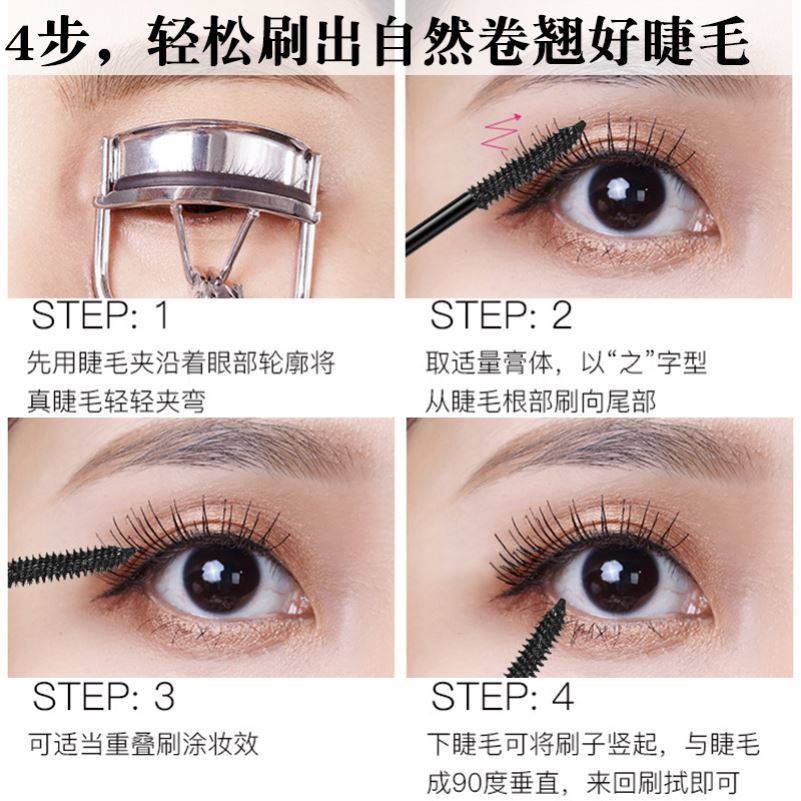 4步，轻松刷出自然卷翘好睫毛

STEP: 1
先用睫毛夹沿着眼部轮廓将真睫毛轻轻夹弯

STEP: 2
取适量膏体，以“之”字型从睫毛根部刷向尾部

STEP: 3
可适当重叠刷涂妆效

STEP: 4
下睫毛可将刷子竖起，与睫毛成90度垂直，来回刷拭即可