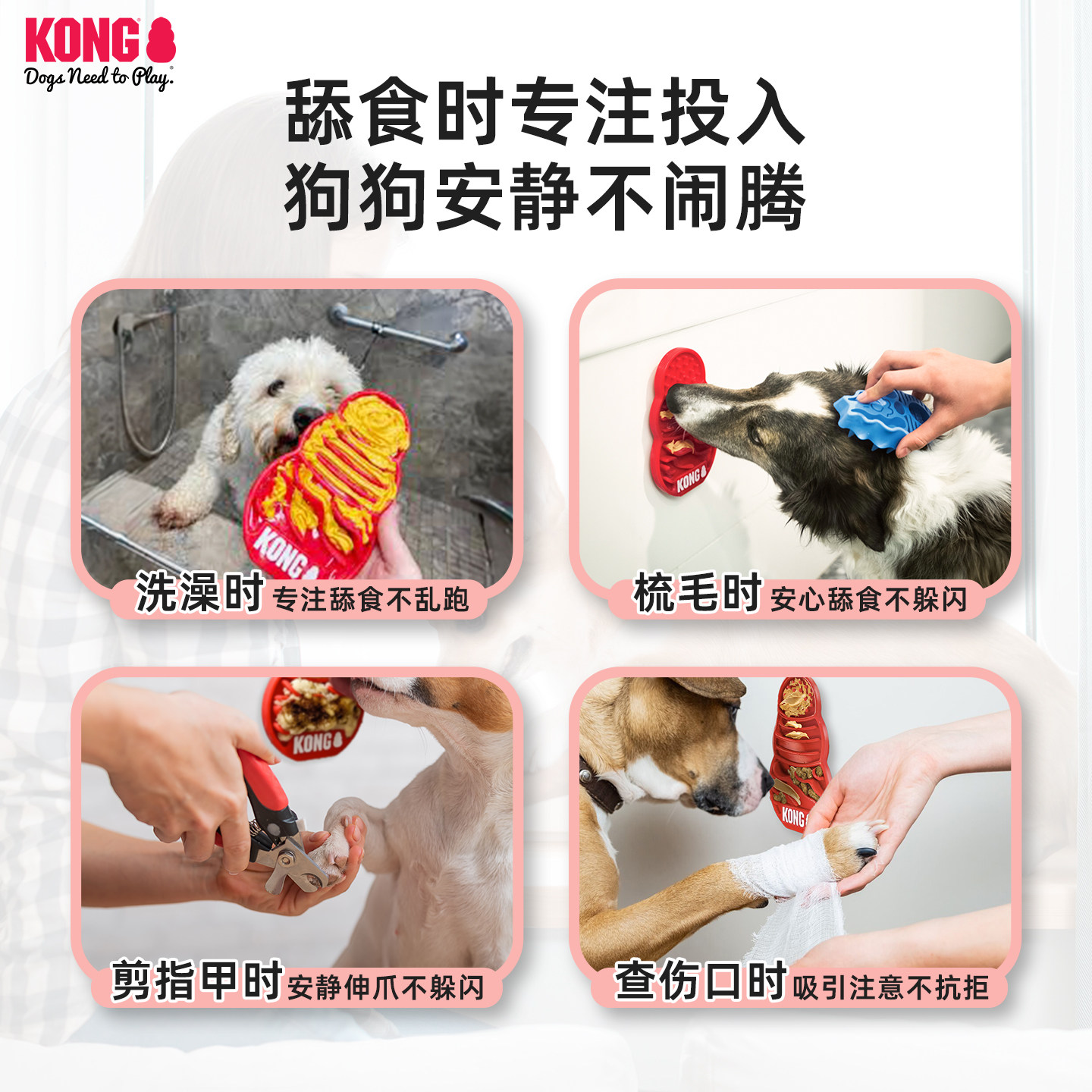 KONG
Dogs Need to Play.

舔食时专注投入
狗狗安静不闹腾

KONG
洗澡时 专注舔食不乱跑

KONG
梳毛时 安心舔食不躲闪

KONG
剪指甲时 安静伸爪不躲闪

KONG
查伤口时 吸引注意不抗拒