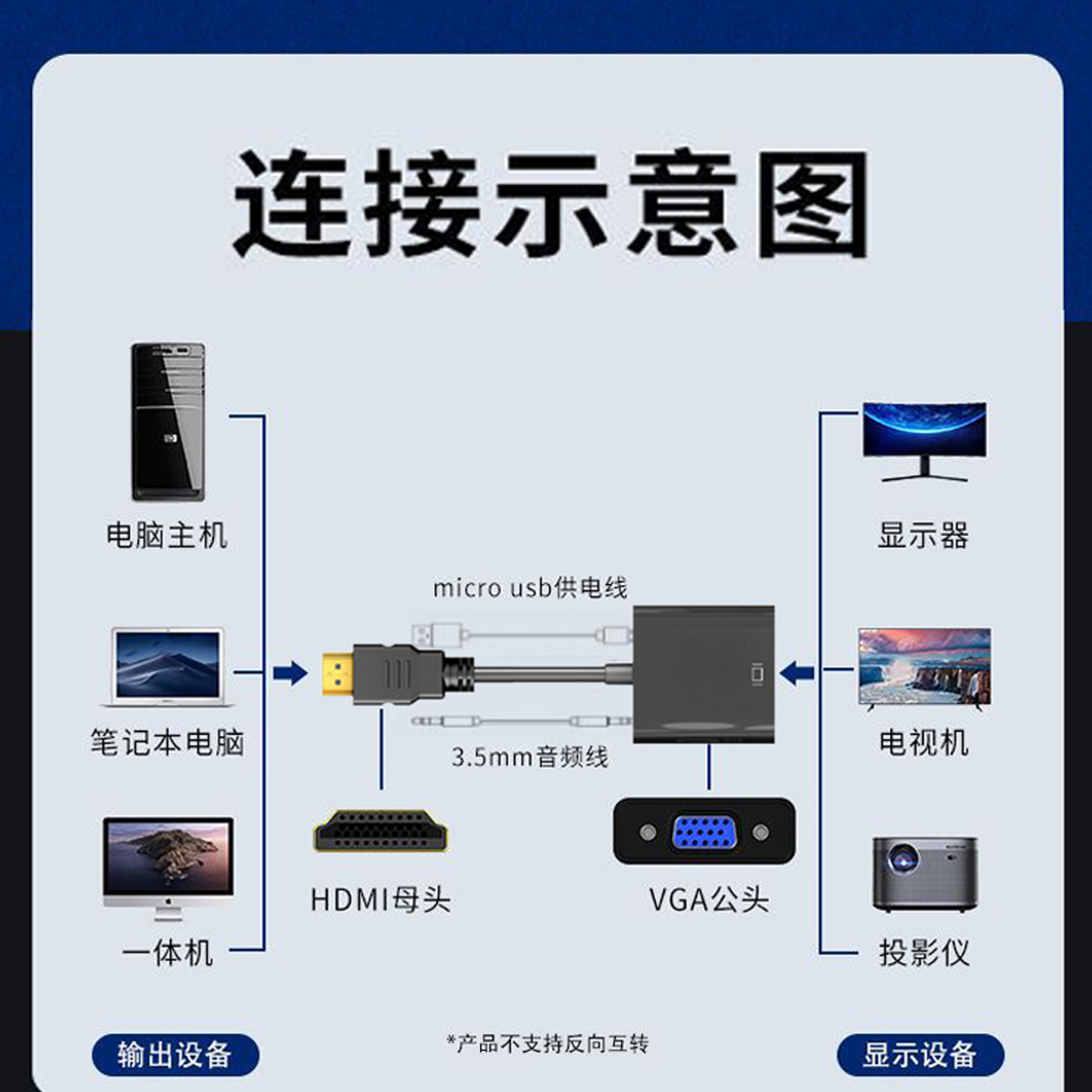 连接示意图

电脑主机

笔记本电脑

一体机

micro usb供电线

3.5mm音频线

HDMI母头

VGA公头

显示器

电视机

投影仪

输出设备

*产品不支持反向互转

显示设备