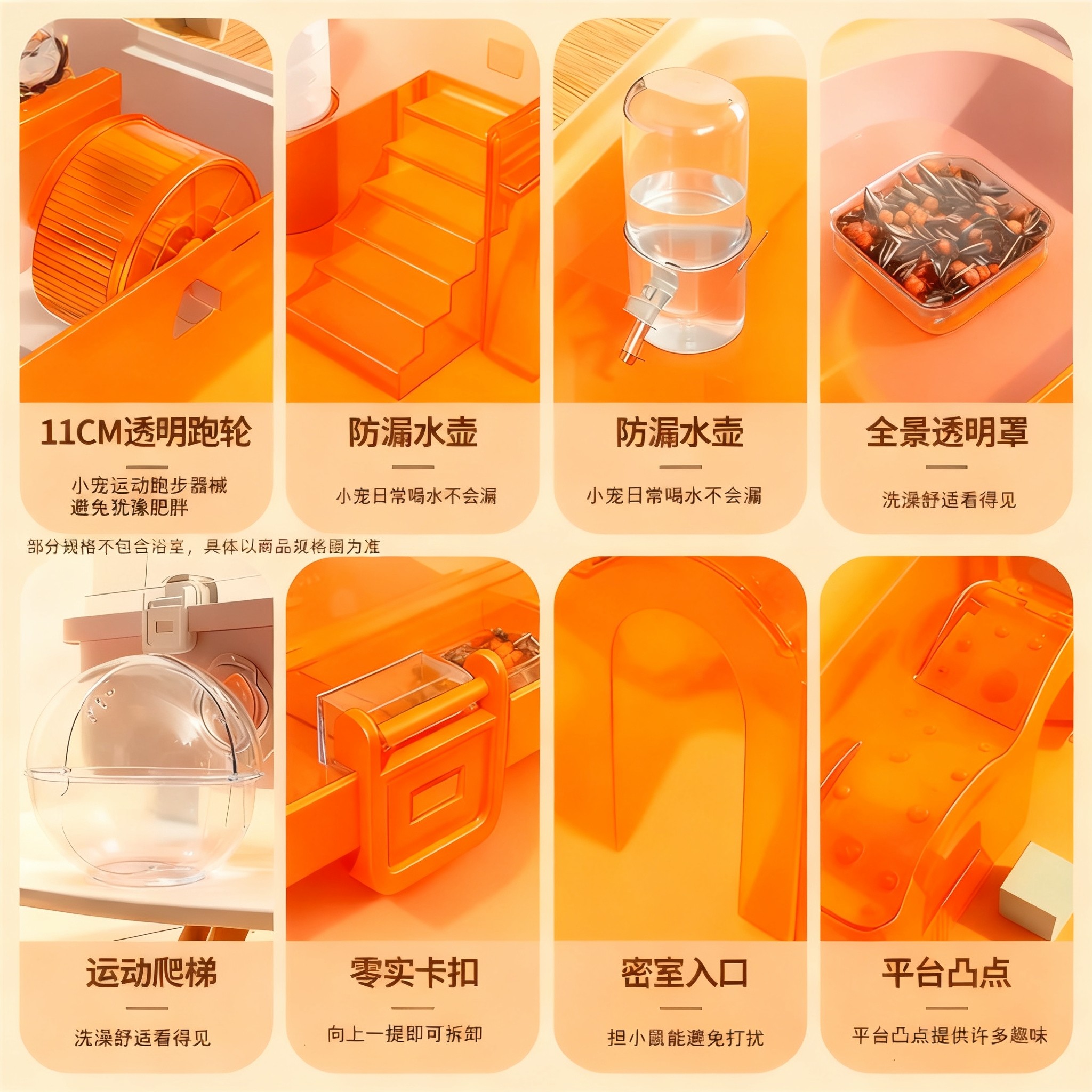 11CM透明跑轮

小宠运动跑步器械
避免犹豫肥胖

防漏水壶

小宠日常喝水不会漏

防漏水壶

小宠日常喝水不会漏

全景透明罩

洗澡舒适看得见

部分规格不包含浴室，具体以商品规格图为准

运动爬梯

洗澡舒适看得见

零实卡扣

向上一提即可拆卸

密室入口

担小鼠能避免打扰

平台凸点

平台凸点提供许多趣味