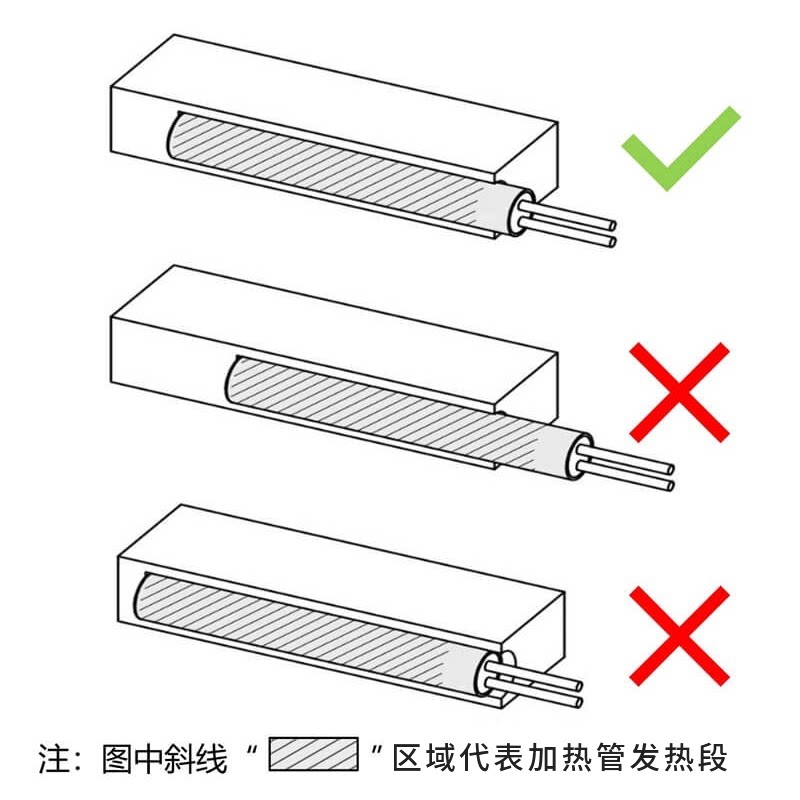 注：图中斜线“ ”区域代表加热管发热段