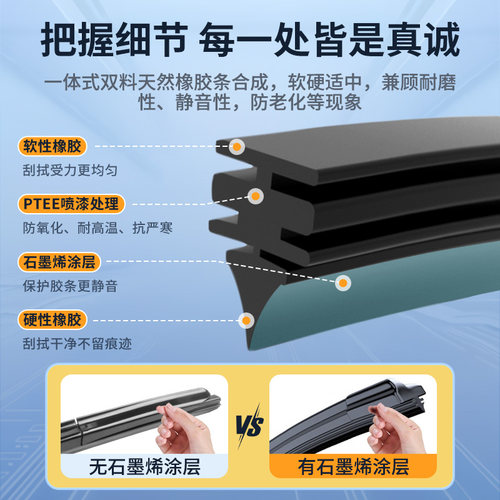 把握细节 每一处皆是真诚

一体式双料天然橡胶条合成，软硬适中，兼顾耐磨性、静音性，防老化等现象

软性橡胶
刮拭受力更均匀

PTEE喷漆处理
防氧化、耐高温、抗严寒

石墨烯涂层
保护胶条更静音

硬性橡胶
刮拭干净不留痕迹

无石墨烯涂层

VS

有石墨烯涂层