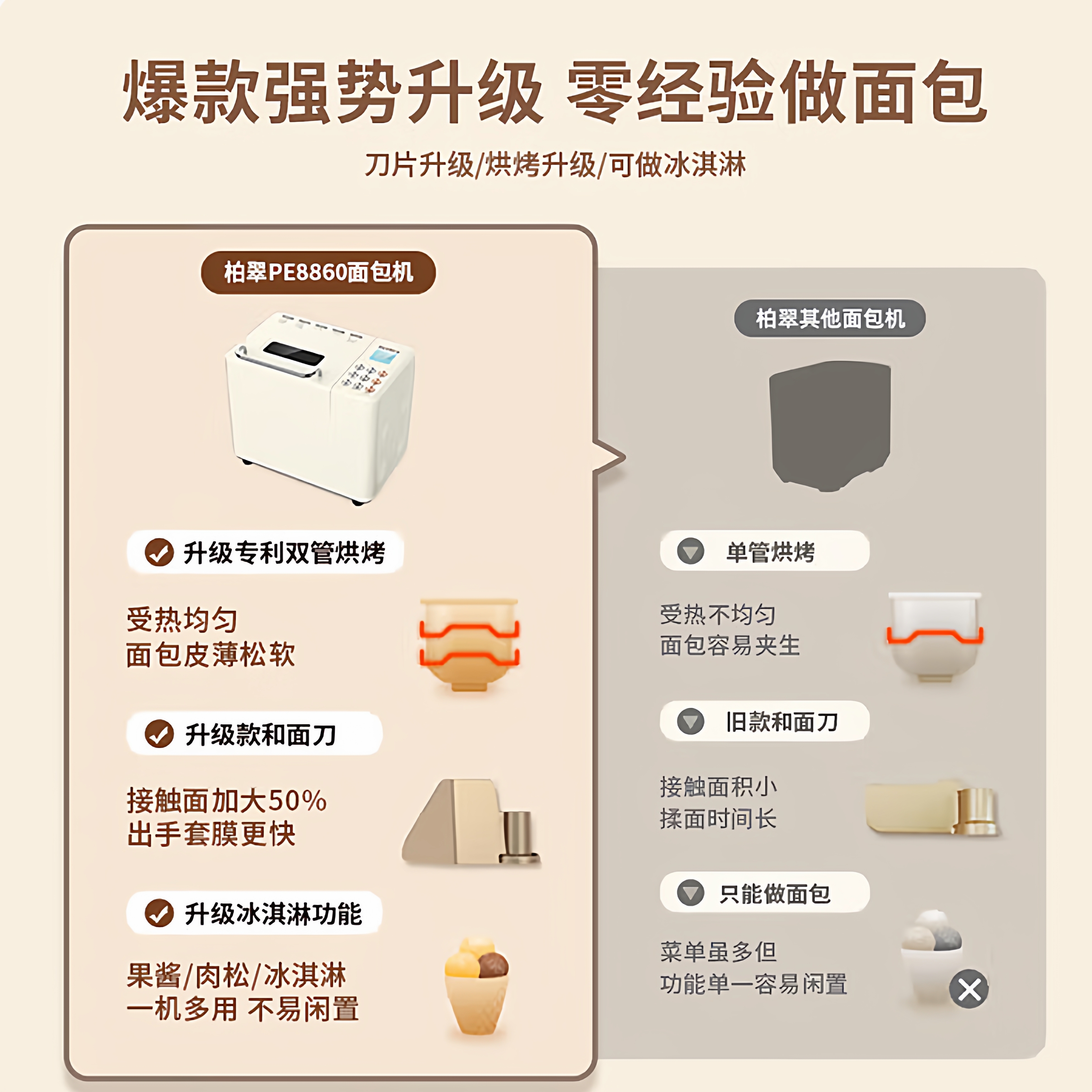 爆款强势升级 零经验做面包

刀片升级/烘烤升级/可做冰淇淋

柏翠PE8860面包机

升级专利双管烘烤

受热均匀
面包皮薄松软

升级款和面刀

接触面加大50%
出手套膜更快

升级冰淇淋功能

果酱/肉松/冰淇淋
一机多用 不易闲置

柏翠其他面包机

单管烘烤

受热不均匀
面包容易夹生

旧款和面刀

接触面积小
揉面时间长

只能做面包

菜单虽多但
功能单一容易闲置