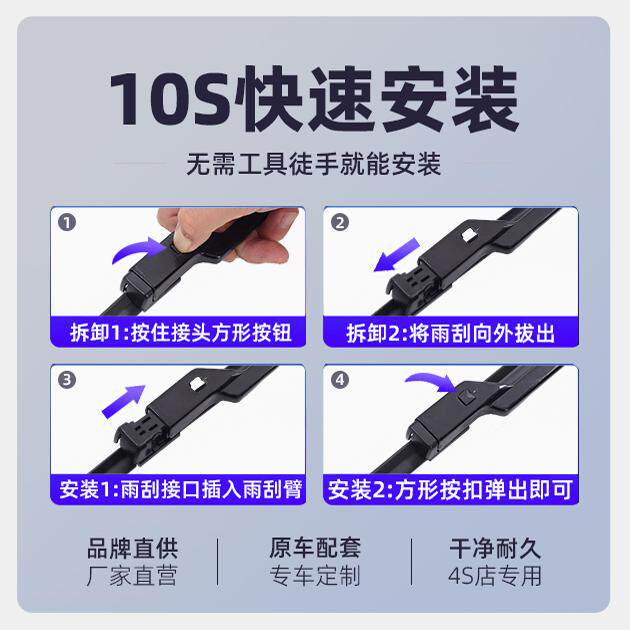 10S快速安装

无需工具徒手就能安装

①

拆卸1:按住接头方形按钮

②

拆卸2:将雨刮向外拔出

③

安装1:雨刮接口插入雨刮臂

④

安装2:方形按扣弹出即可

品牌直供
厂家直营

原车配套
专车定制

干净耐久
4S店专用