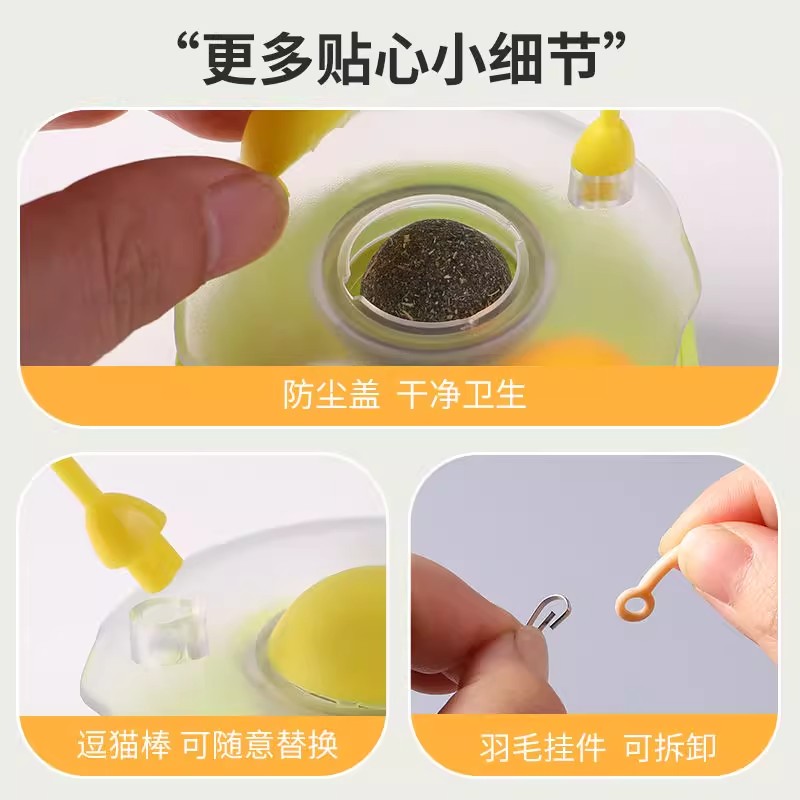 “更多贴心小细节”

防尘盖 干净卫生

逗猫棒 可随意替换

羽毛挂件 可拆卸