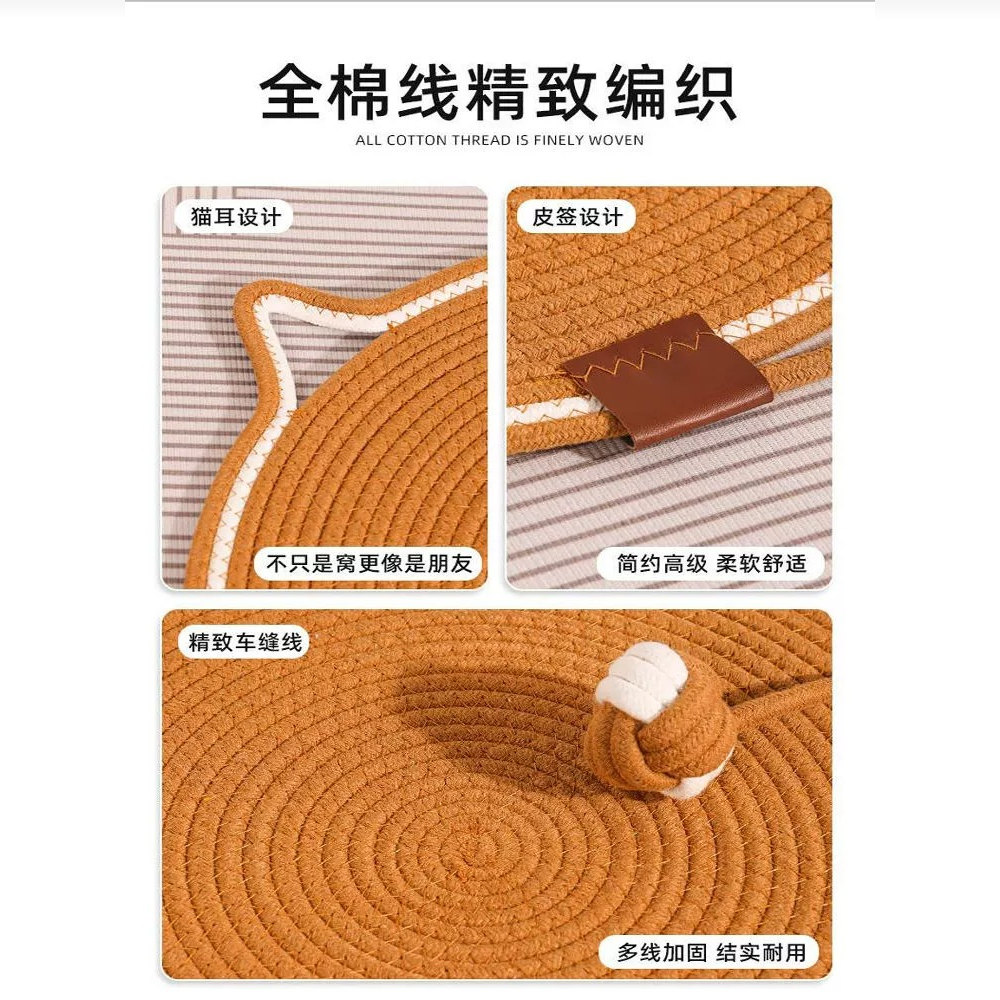 全棉线精致编织
ALL COTTON THREAD IS FINELY WOVEN

猫耳设计

不只是窝更像是朋友

皮签设计

简约高级 柔软舒适

精致车缝线

多线加固 结实耐用