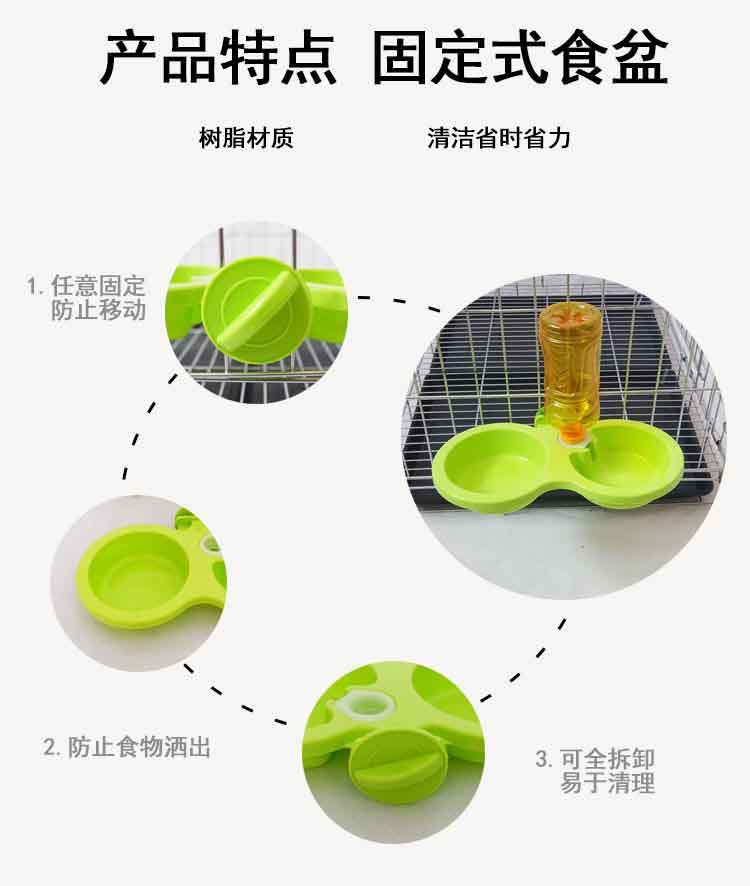 产品特点 固定式食盆

树脂材质

清洁省时省力

1. 任意固定
防止移动

2. 防止食物洒出

3. 可全拆卸
易于清理