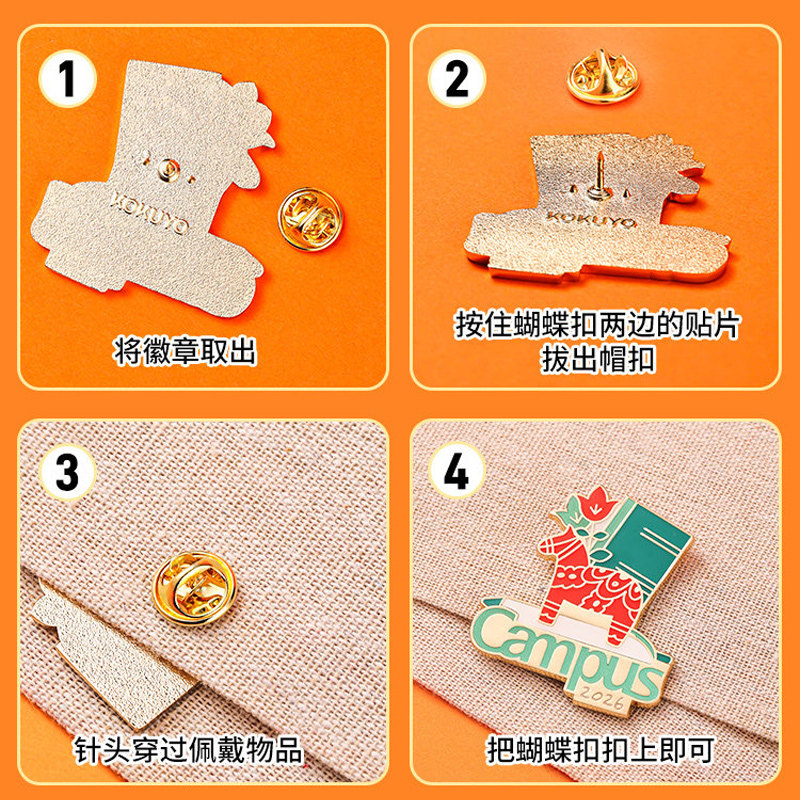 1

KOKUYO

将徽章取出

2

KOKUYO

按住蝴蝶扣两边的贴片
拔出帽扣

3

针头穿过佩戴物品

4

Campus
2026

把蝴蝶扣扣上即可