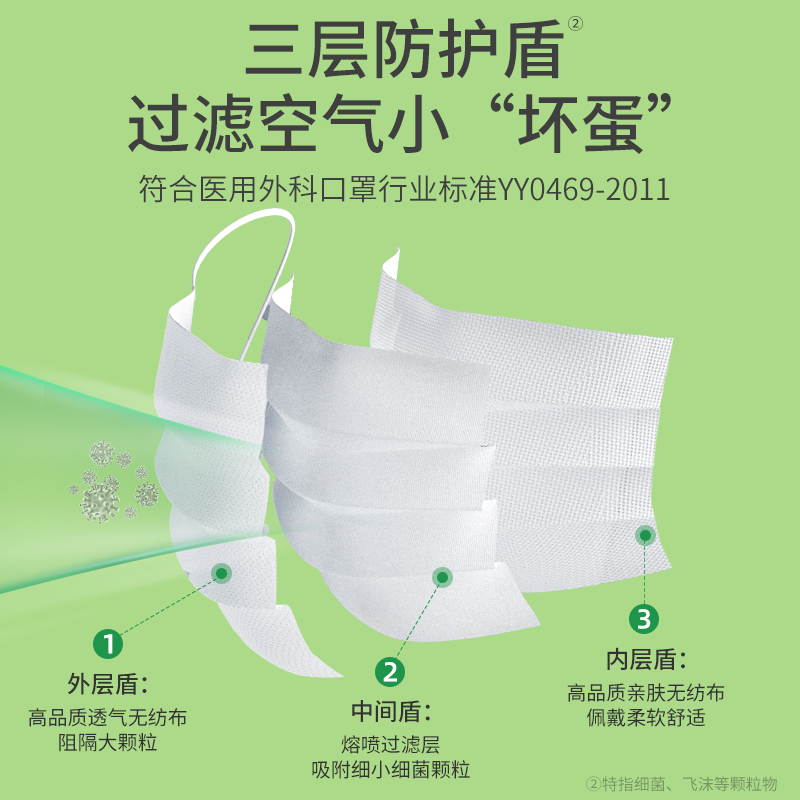 三层防护盾②
过滤空气小“坏蛋”

符合医用外科口罩行业标准YY0469-2011

1
外层盾：
高品质透气无纺布
阻隔大颗粒

2
中间盾：
熔喷过滤层
吸附细小细菌颗粒

3
内层盾：
高品质亲肤无纺布
佩戴柔软舒适

②特指细菌、飞沫等颗粒物