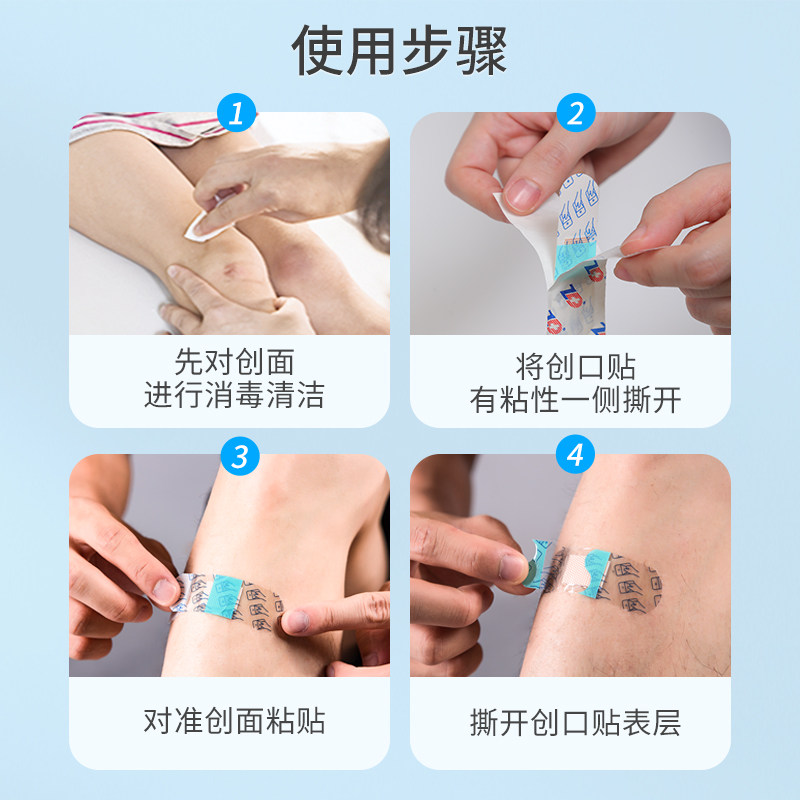 使用步骤

1

先对创面
进行消毒清洁

2

将创口贴
有粘性一侧撕开

3

对准创面粘贴

4

撕开创口贴表层