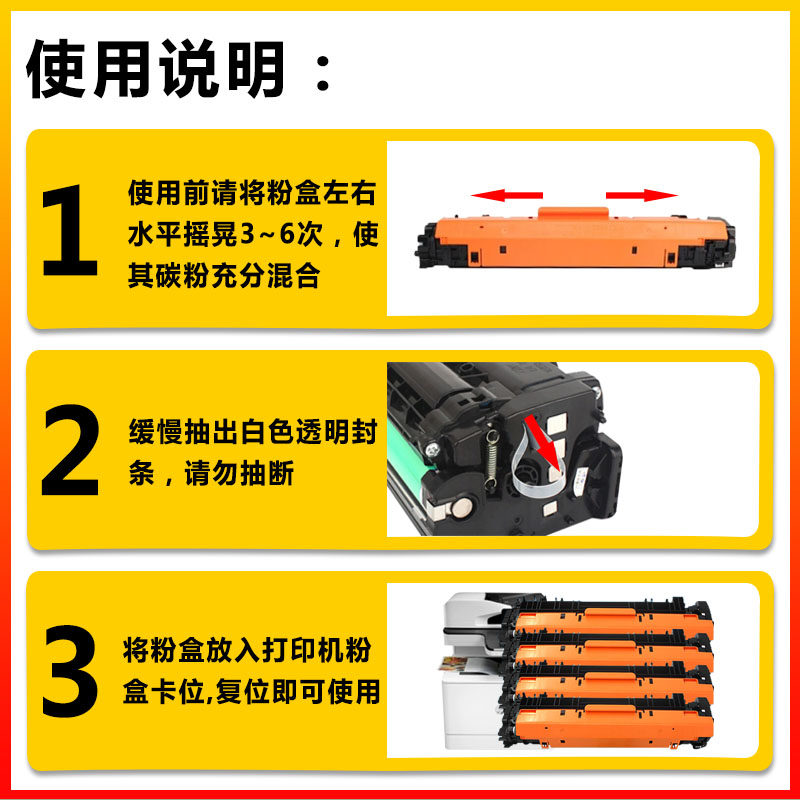 使用说明：

1 使用前请将粉盒左右水平摇晃3~6次，使其碳粉充分混合

2 缓慢抽出白色透明封条，请勿抽断

3 将粉盒放入打印机粉盒卡位,复位即可使用