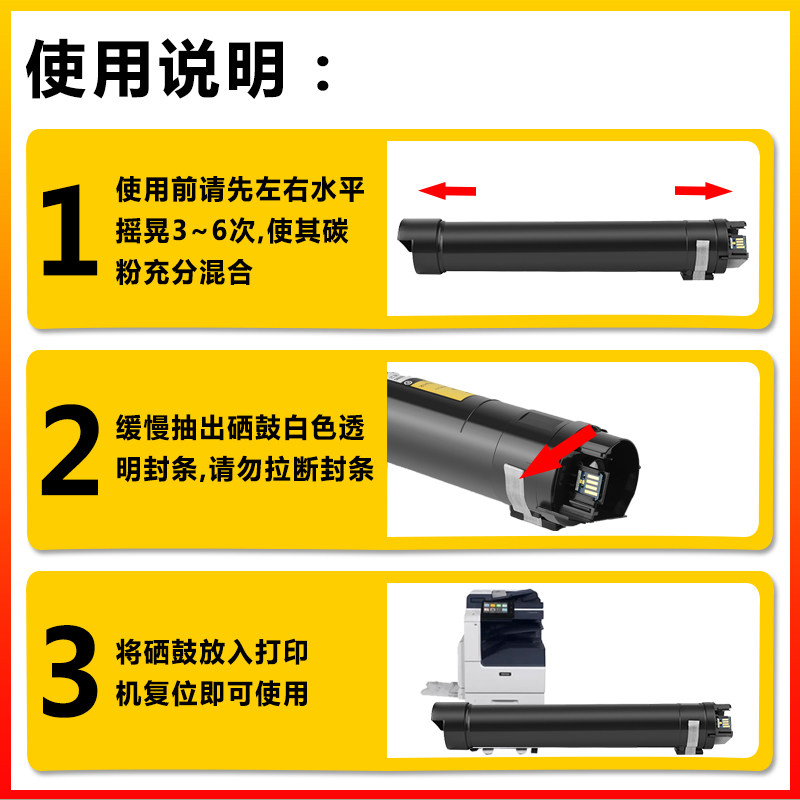 使用说明：

1 使用前请先左右水平摇晃3~6次,使其碳粉充分混合

2 缓慢抽出硒鼓白色透明封条,请勿拉断封条

3 将硒鼓放入打印机复位即可使用