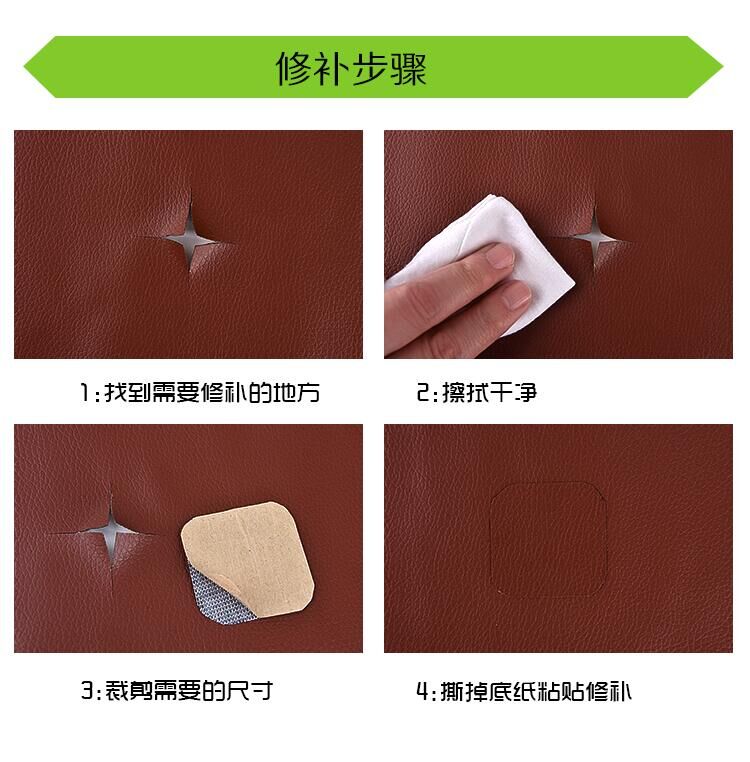 修补步骤

1:找到需要修补的地方

2:擦拭干净

3:裁剪需要的尺寸

4:撕掉底纸粘贴修补