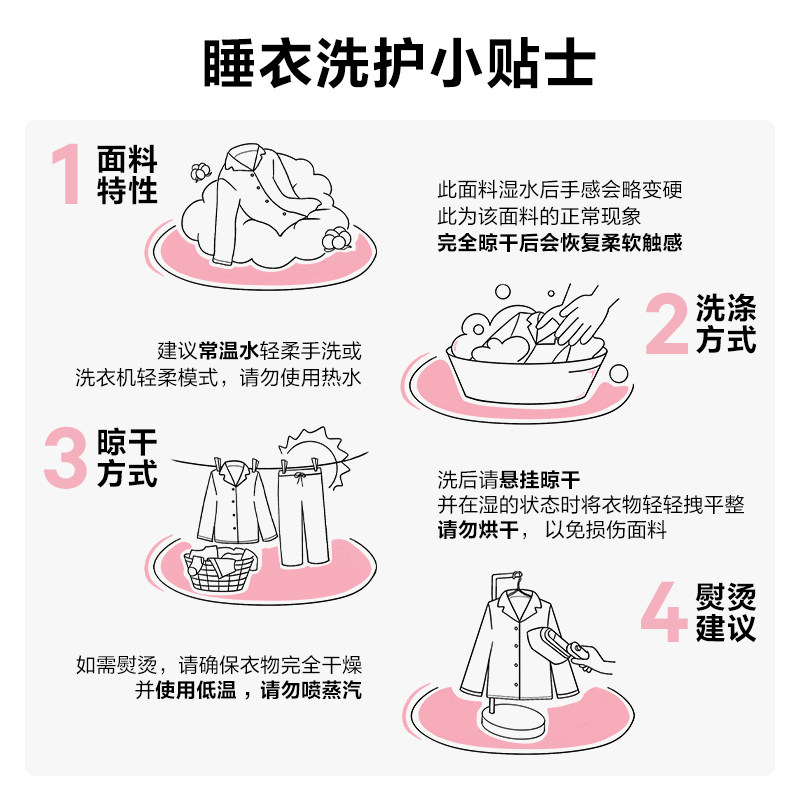 睡衣洗护小贴士

1 面料特性

此面料湿水后手感会略变硬
此为该面料的正常现象
完全晾干后会恢复柔软触感

2 洗涤方式

建议常温水轻柔手洗或
洗衣机轻柔模式，请勿使用热水

3 晾干方式

洗后请悬挂晾干
并在湿的状态时将衣物轻轻拽平整
请勿烘干，以免损伤面料

4 熨烫建议

如需熨烫，请确保衣物完全干燥
并使用低温，请勿喷蒸汽