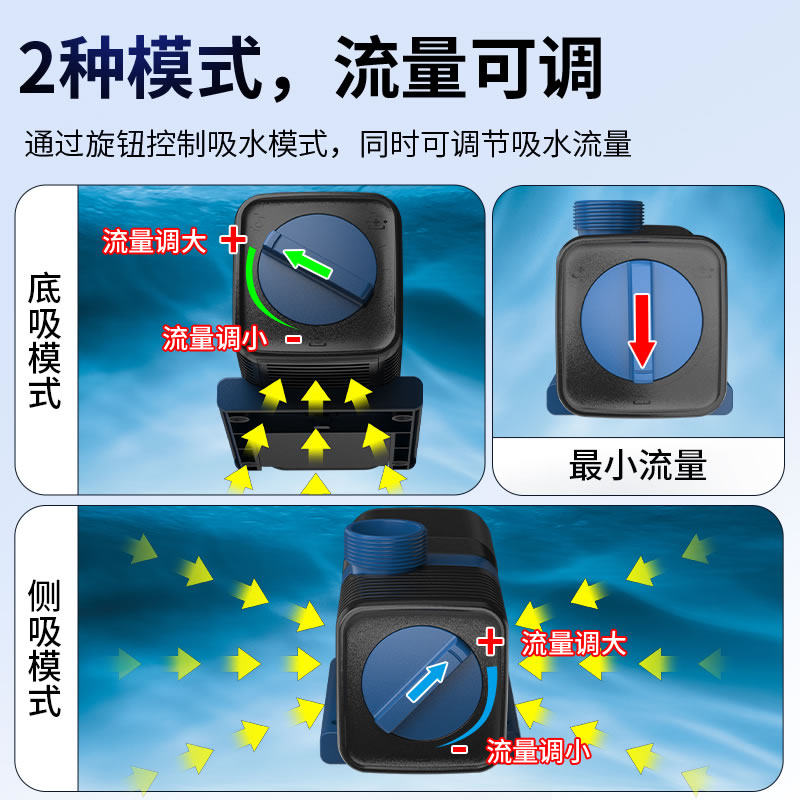 2种模式，流量可调

通过旋钮控制吸水模式，同时可调节吸水流量

底吸模式

流量调大 +

流量调小 -

最小流量

侧吸模式

+ 流量调大

- 流量调小