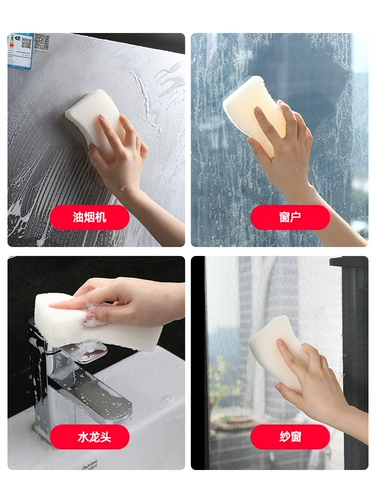 油烟机

窗户

水龙头

纱窗