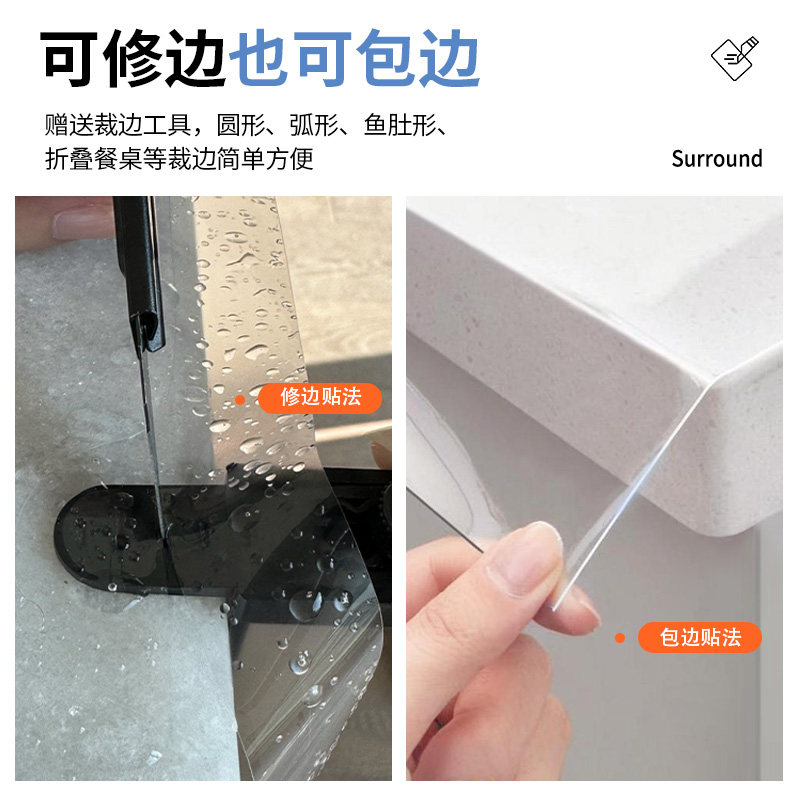 可修边也可包边

赠送裁边工具，圆形、弧形、鱼肚形、折叠餐桌等裁边简单方便

Surround

修边贴法

包边贴法