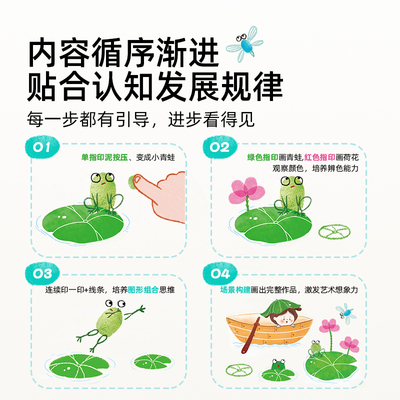 内容循序渐进
贴合认知发展规律

每一步都有引导，进步看得见

01
单指印泥按压、变成小青蛙

02
绿色指印画青蛙，红色指印画荷花
观察颜色，培养辨色能力

03
连续印一印+线条，培养图形组合思维

04
场景构建画出完整作品，激发艺术想象力