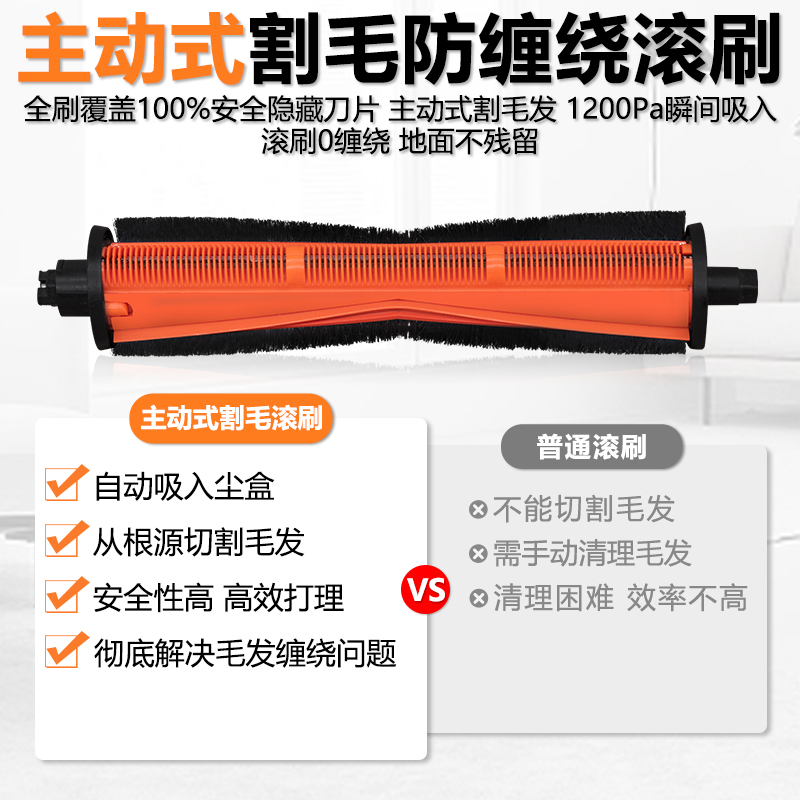 主动式割毛防缠绕滚刷

全刷覆盖100%安全隐藏刀片 主动式割毛发 1200Pa瞬间吸入 滚刷0缠绕 地面不残留

主动式割毛滚刷

自动吸入尘盒

从根源切割毛发

安全性高 高效打理

彻底解决毛发缠绕问题

VS

普通滚刷

不能切割毛发

需手动清理毛发

清理困难 效率不高