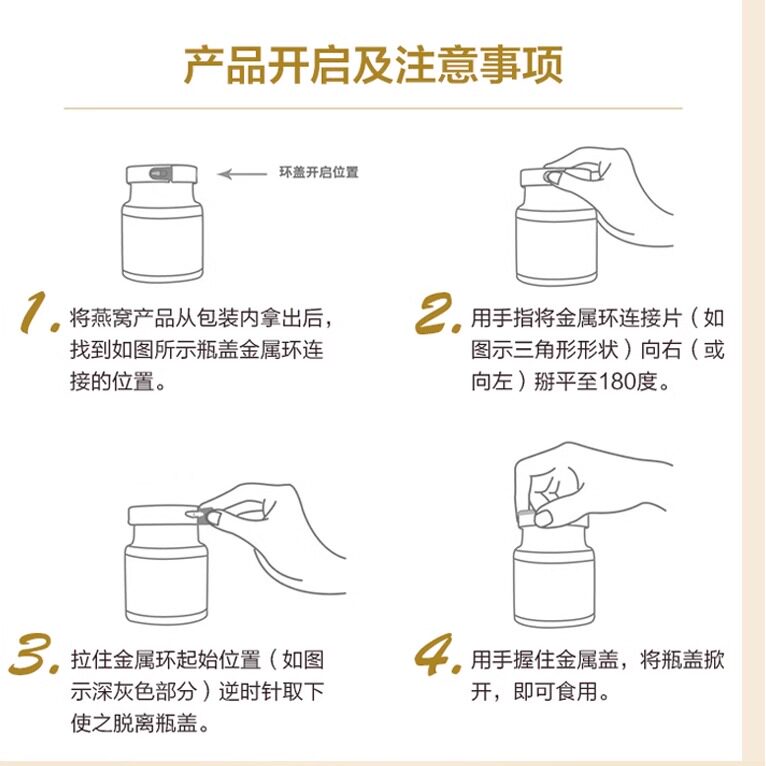 产品开启及注意事项

环盖开启位置

1. 将燕窝产品从包装内拿出后，找到如图所示瓶盖金属环连接的位置。

2. 用手指将金属环连接片（如图示三角形形状）向右（或向左）掰平至180度。

3. 拉住金属环起始位置（如图示深灰色部分）逆时针取下使之脱离瓶盖。

4. 用手握住金属盖，将瓶盖掀开，即可食用。