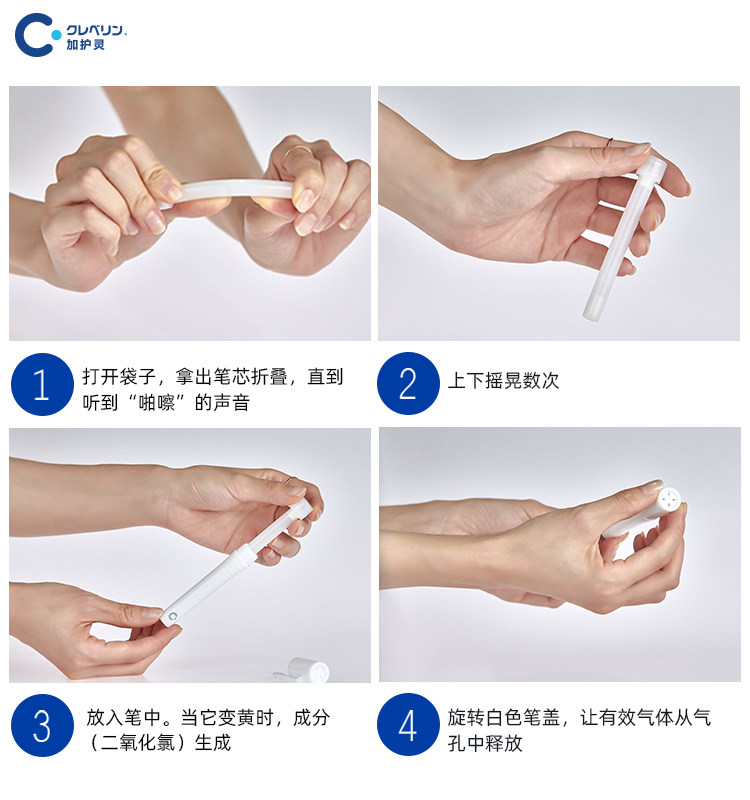 クレベリン
加护灵

1 打开袋子，拿出笔芯折叠，直到听到“啪嚓”的声音

2 上下摇晃数次

3 放入笔中。当它变黄时，成分（二氧化氯）生成

4 旋转白色笔盖，让有效气体从气孔中释放