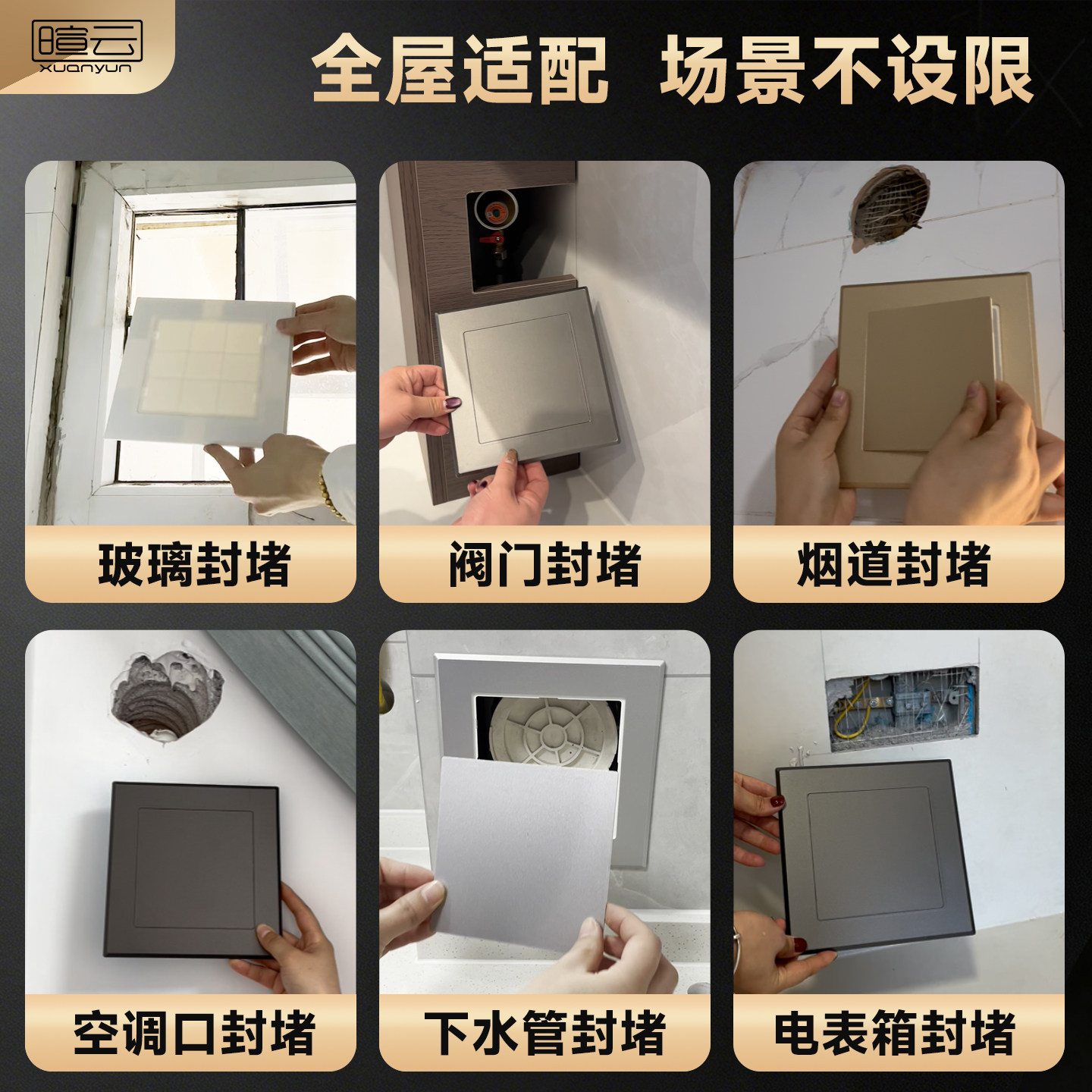 暄云
xuanyun

全屋适配 场景不设限

玻璃封堵

阀门封堵

烟道封堵

空调口封堵

下水管封堵

电表箱封堵