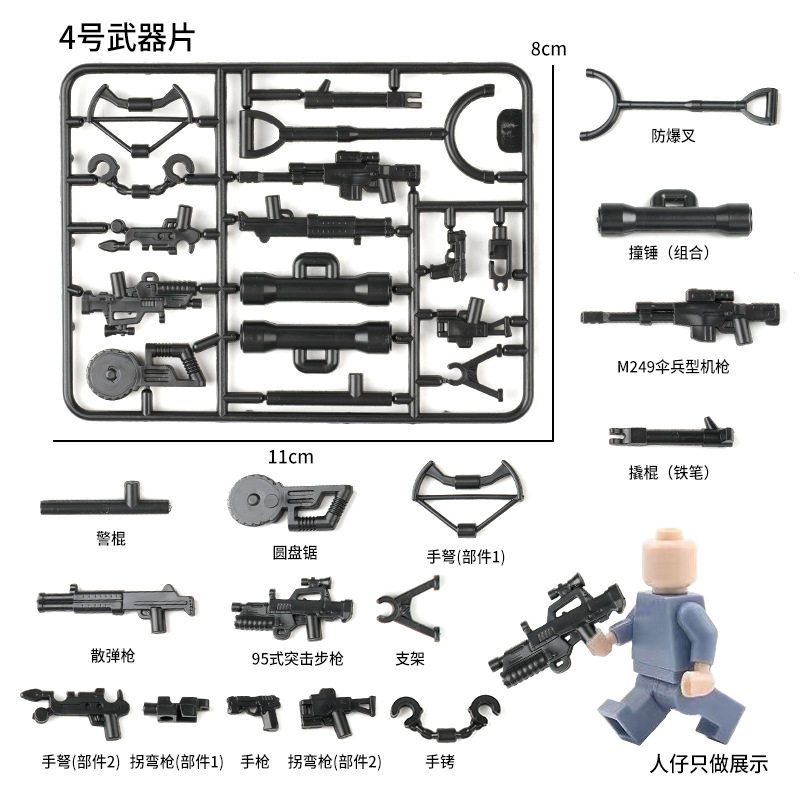 4号武器片

8cm

11cm

防爆叉

撞锤（组合）

M249伞兵型机枪

撬棍（铁笔）

警棍

圆盘锯

手弩(部件1)

散弹枪

95式突击步枪

支架

手弩(部件2)

拐弯枪(部件1)

手枪

拐弯枪(部件2)

手铐

人仔只做展示