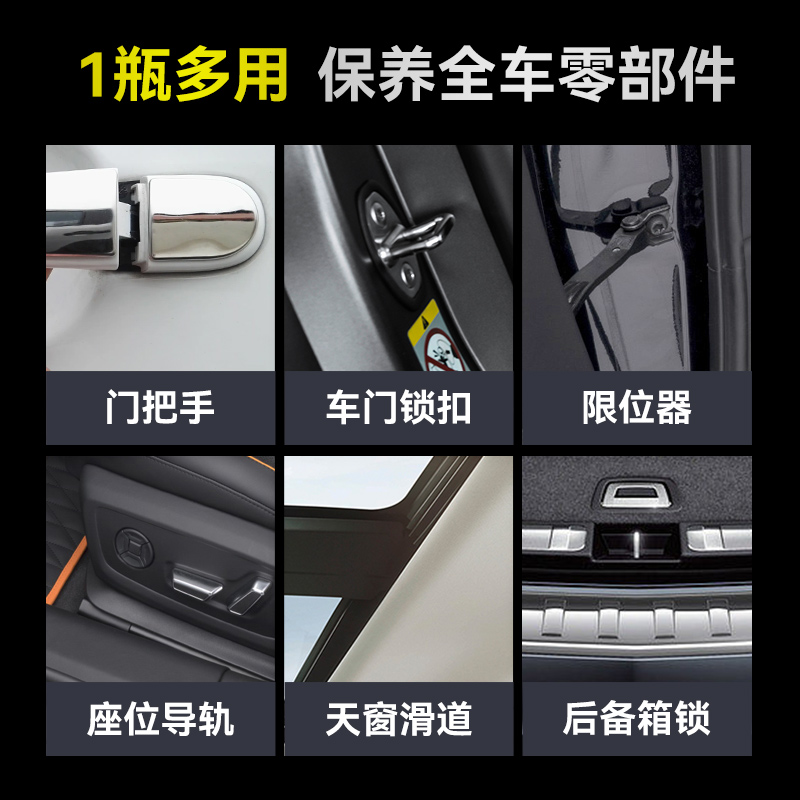 1瓶多用 保养全车零部件

门把手

车门锁扣

限位器

座位导轨

天窗滑道

后备箱锁