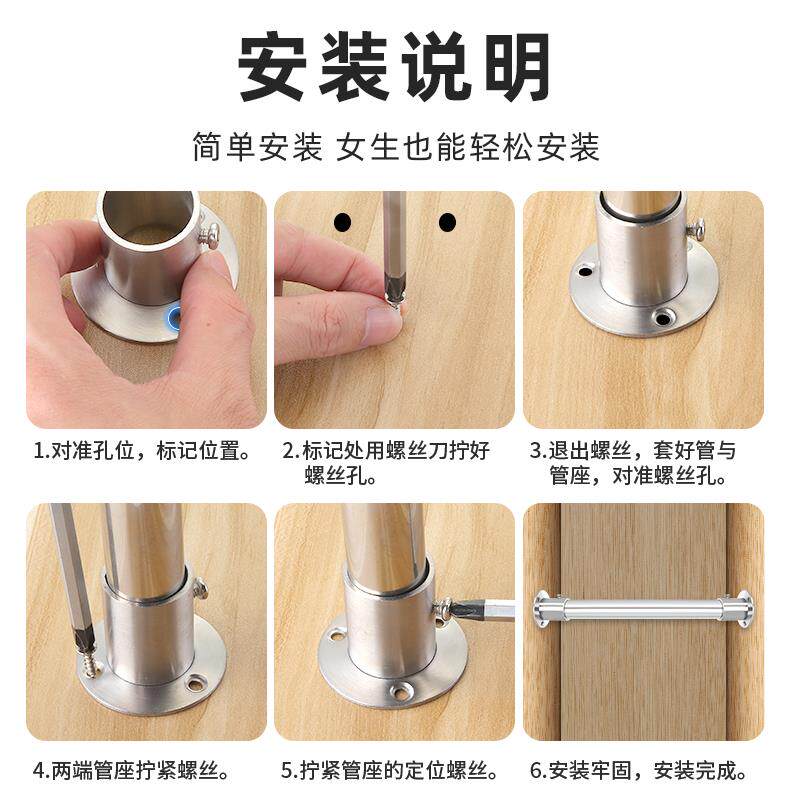 安装说明

简单安装 女生也能轻松安装

1.对准孔位，标记位置。

2.标记处用螺丝刀拧好螺丝孔。

3.退出螺丝，套好管与管座，对准螺丝孔。

4.两端管座拧紧螺丝。

5.拧紧管座的定位螺丝。

6.安装牢固，安装完成。