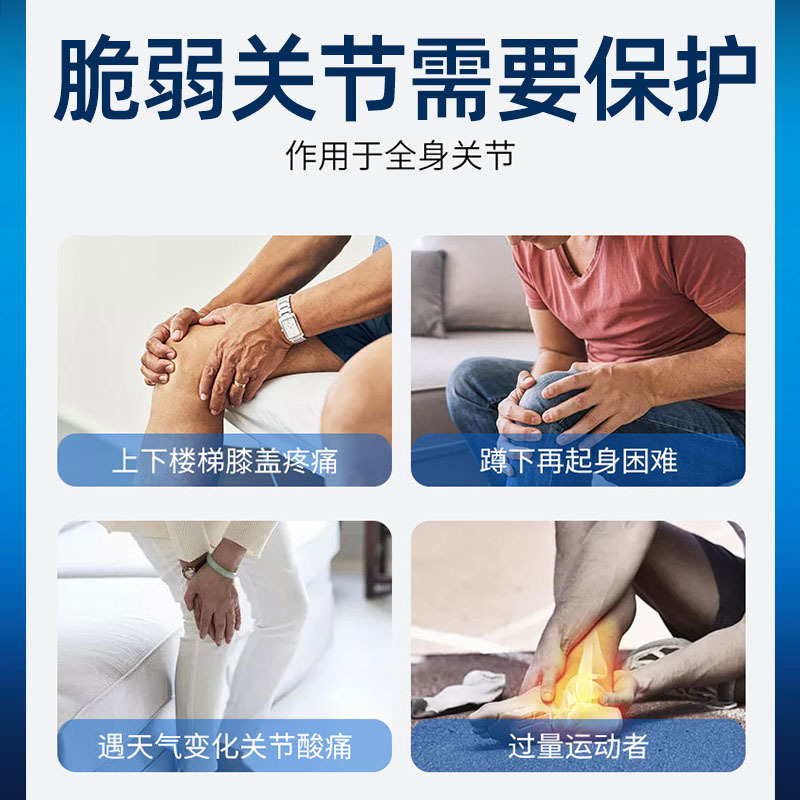 脆弱关节需要保护

作用于全身关节

上下楼梯膝盖疼痛

蹲下再起身困难

遇天气变化关节酸痛

过量运动者