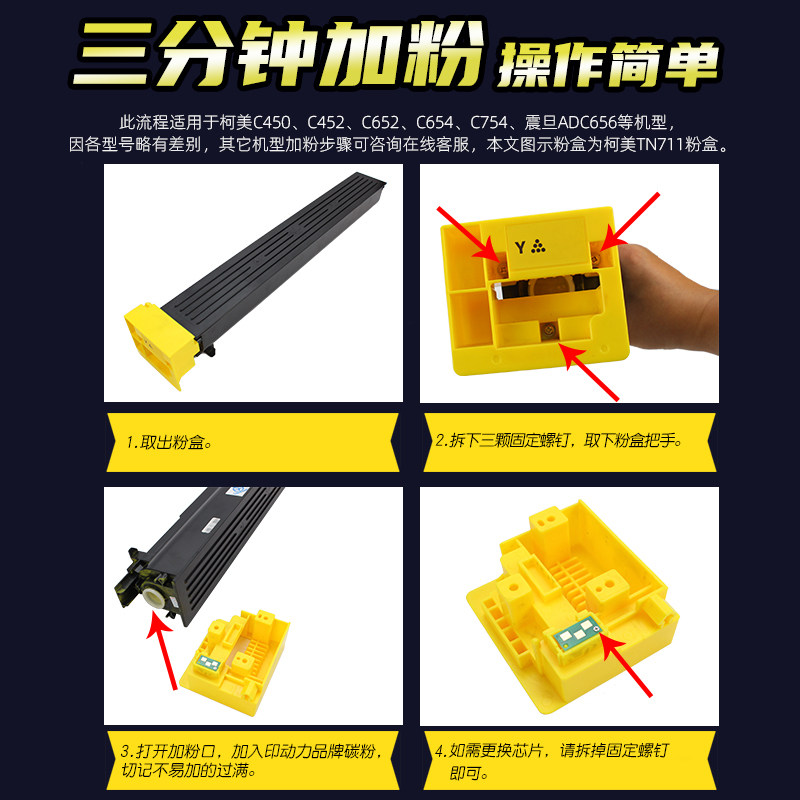 三分钟加粉 操作简单

此流程适用于柯美C450、C452、C652、C654、C754、震旦ADC656等机型，因各型号略有差别，其它机型加粉步骤可咨询在线客服，本文图示粉盒为柯美TN711粉盒。

Y

1.取出粉盒。

2.拆下三颗固定螺钉，取下粉盒把手。

3.打开加粉口，加入印动力品牌碳粉，切记不易加的过满。

4.如需更换芯片，请拆掉固定螺钉即可。