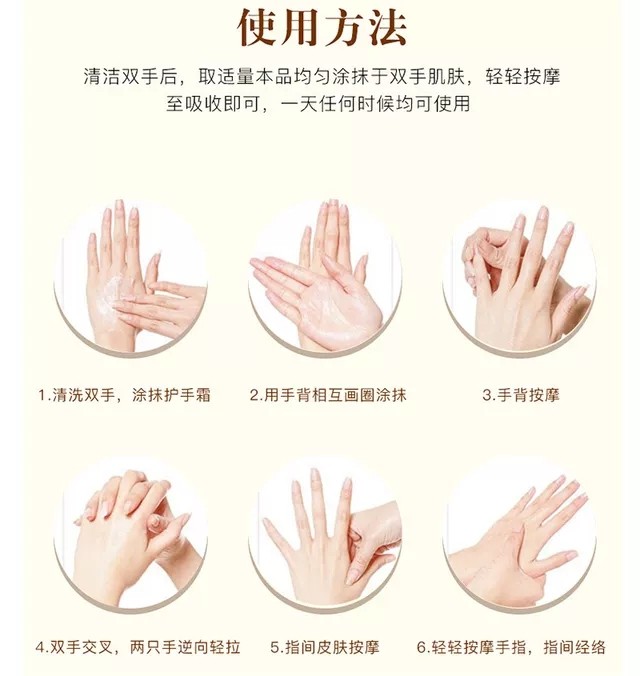 使用方法

清洁双手后，取适量本品均匀涂抹于双手肌肤，轻轻按摩至吸收即可，一天任何时候均可使用

1.清洗双手，涂抹护手霜

2.用手背相互画圈涂抹

3.手背按摩

4.双手交叉，两只手逆向轻拉

5.指间皮肤按摩

6.轻轻按摩手指，指间经络