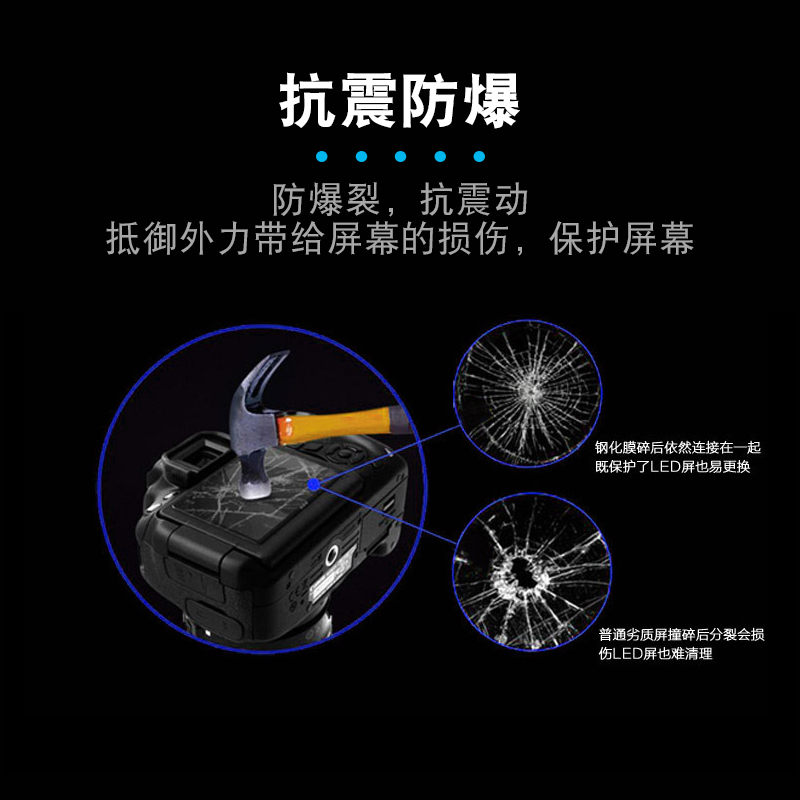 抗震防爆

防爆裂，抗震动
抵御外力带给屏幕的损伤，保护屏幕

钢化膜碎后依然连接在一起
既保护了LED屏也易更换

普通劣质屏撞碎后分裂会损伤LED屏也难清理