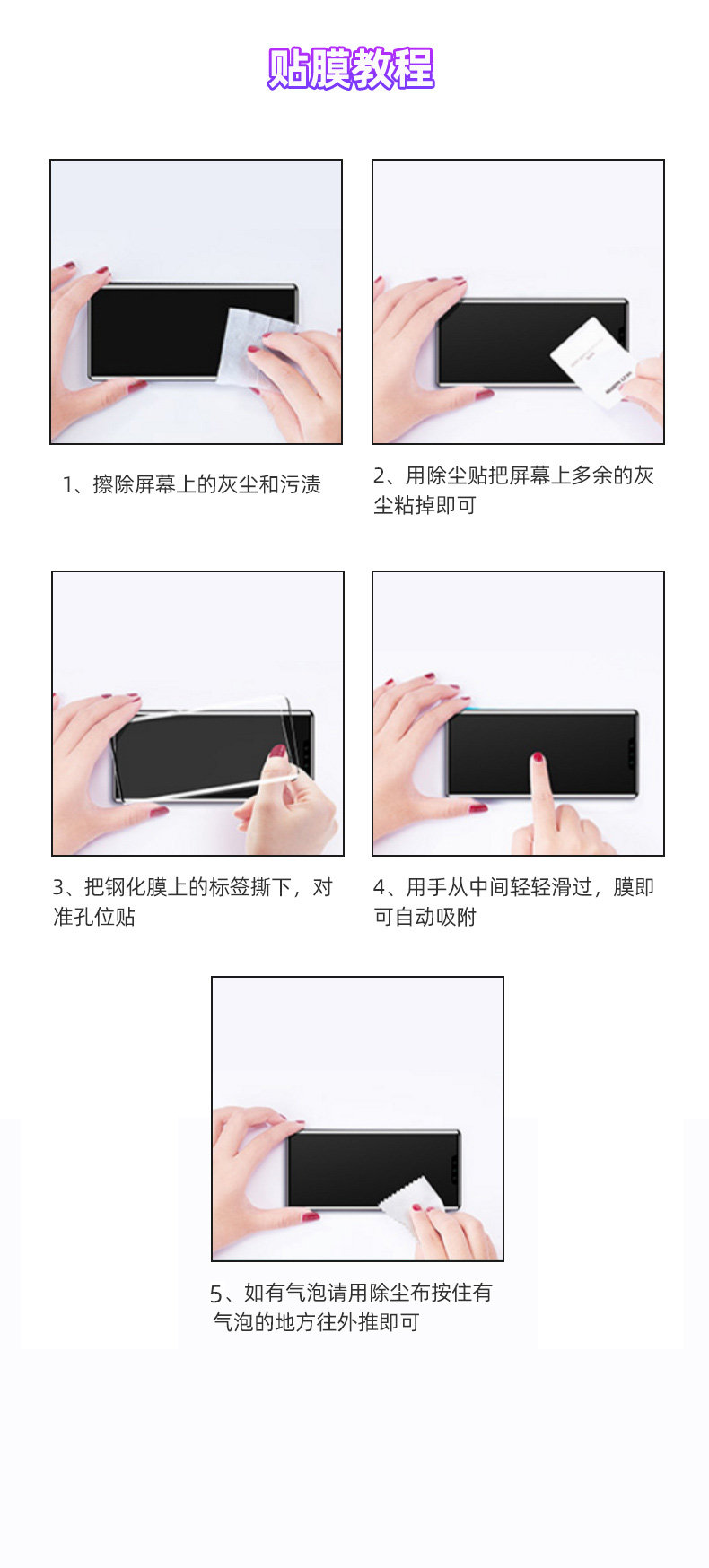 贴膜教程

1、擦除屏幕上的灰尘和污渍

2、用除尘贴把屏幕上多余的灰尘粘掉即可

3、把钢化膜上的标签撕下，对准孔位贴

4、用手从中间轻轻滑过，膜即可自动吸附

5、如有气泡请用除尘布按住有气泡的地方往外推即可