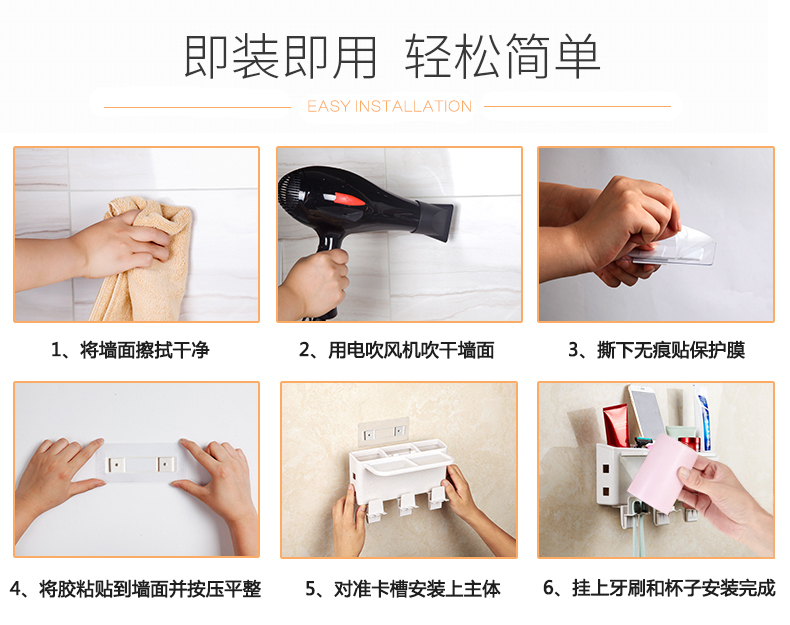 即装即用 轻松简单

EASY INSTALLATION

1、将墙面擦拭干净

2、用电吹风机吹干墙面

3、撕下无痕贴保护膜

4、将胶粘贴到墙面并按压平整

5、对准卡槽安装上主体

6、挂上牙刷和杯子安装完成