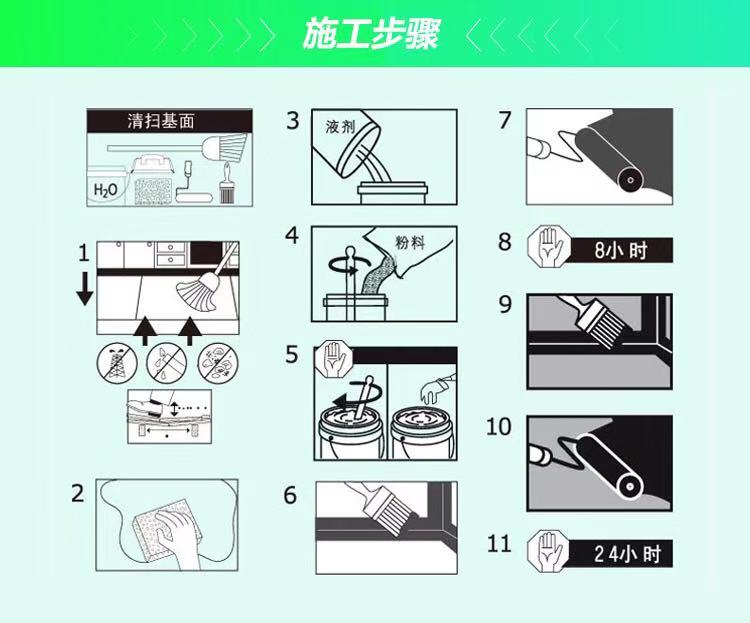 施工步骤

清扫基面

$H_2O$

1

2

3

液剂

4

粉料

5

6

7

8

8小时

9

10

11

24小时