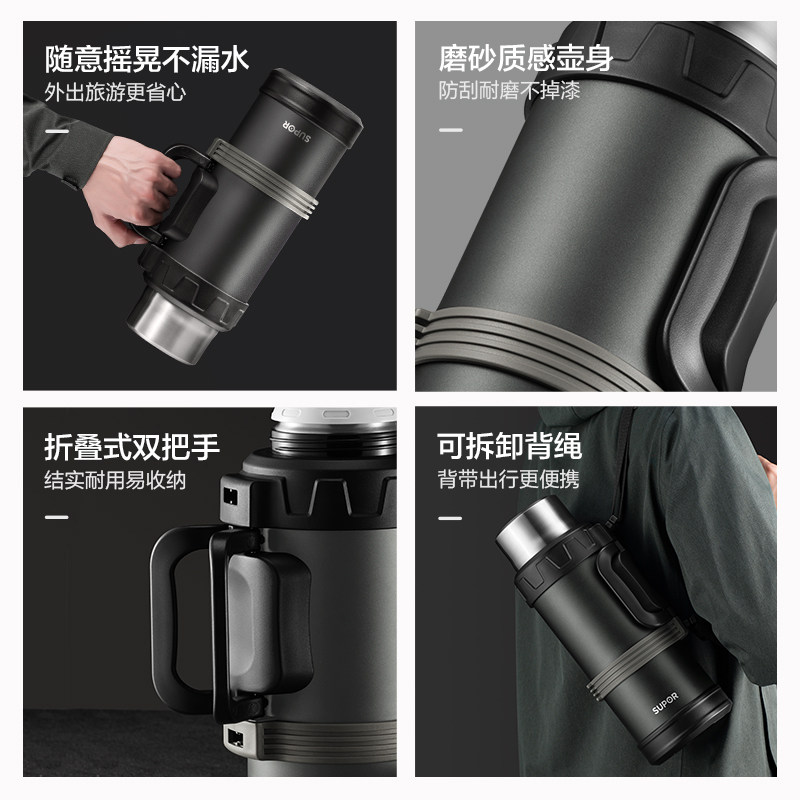 随意摇晃不漏水
外出旅游更省心

SUPOR

磨砂质感壶身
防刮耐磨不掉漆

折叠式双把手
结实耐用易收纳

可拆卸背绳
背带出行更便携

SUPOR