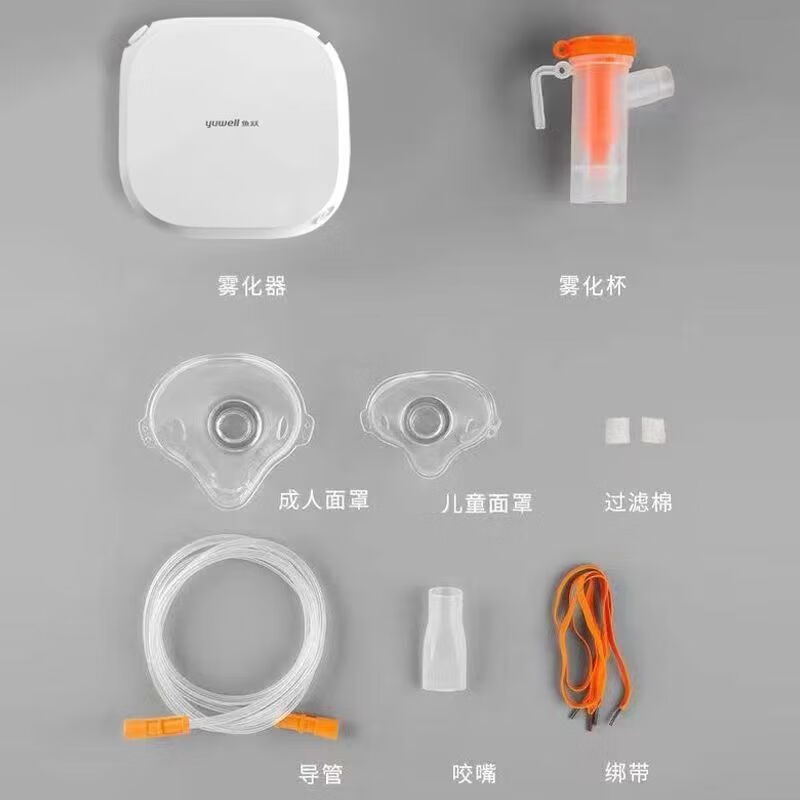 yuwell 鱼跃

雾化器

雾化杯

成人面罩

儿童面罩

过滤棉

导管

咬嘴

绑带