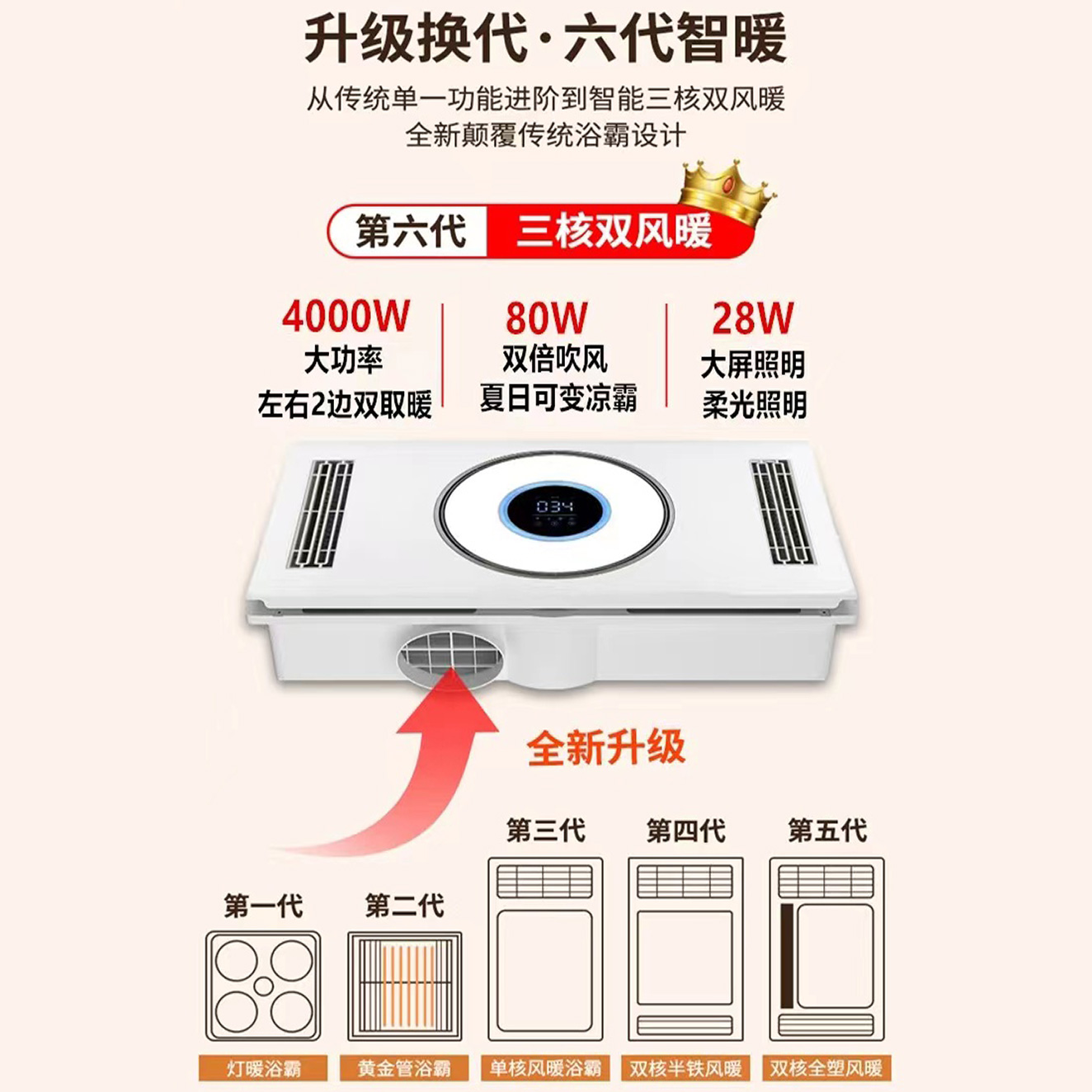 升级换代·六代智暖

从传统单一功能进阶到智能三核双风暖
全新颠覆传统浴霸设计

第六代 三核双风暖

4000W
大功率
左右2边双取暖

80W
双倍吹风
夏日可变凉霸

28W
大屏照明
柔光照明

034

全新升级

第一代
灯暖浴霸

第二代
黄金管浴霸

第三代
单核风暖浴霸

第四代
双核半铁风暖

第五代
双核全塑风暖