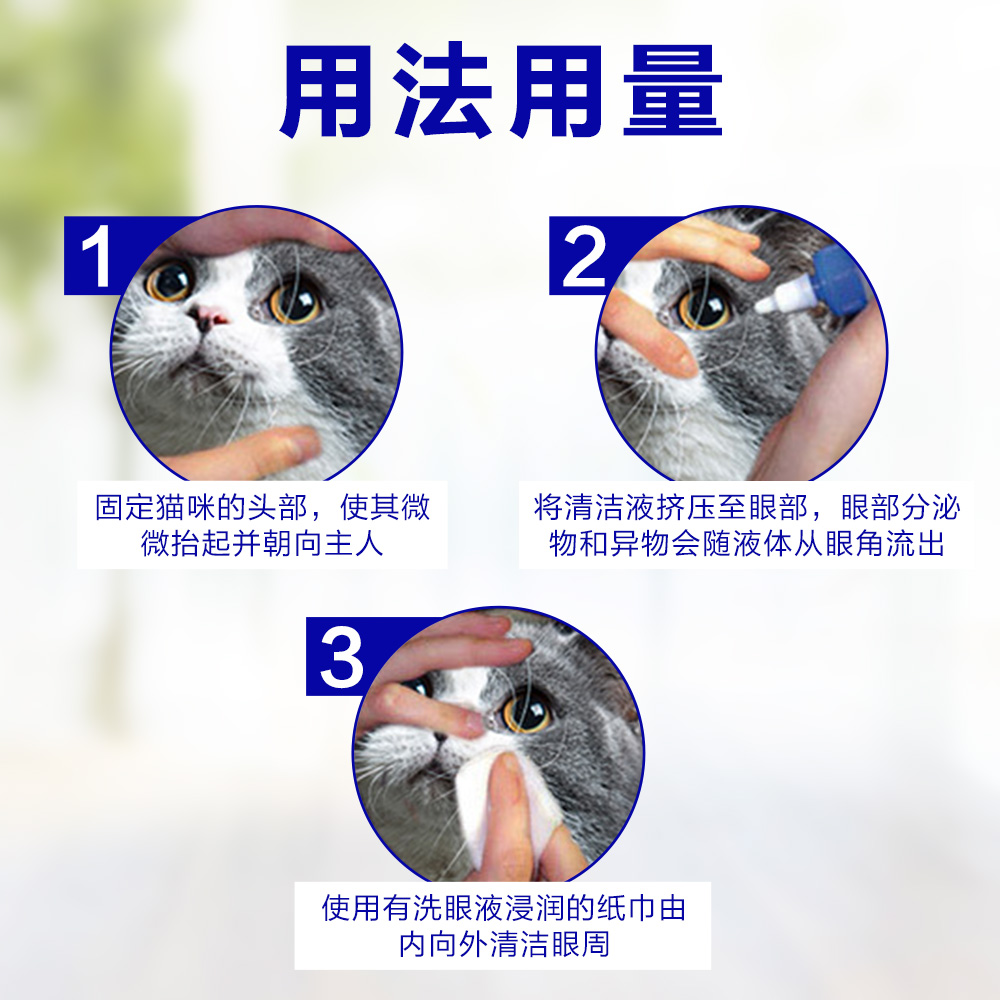 用法用量

1

固定猫咪的头部，使其微微抬起并朝向主人

2

将清洁液挤压至眼部，眼部分泌物和异物会随液体从眼角流出

3

使用有洗眼液浸润的纸巾由内向外清洁眼周