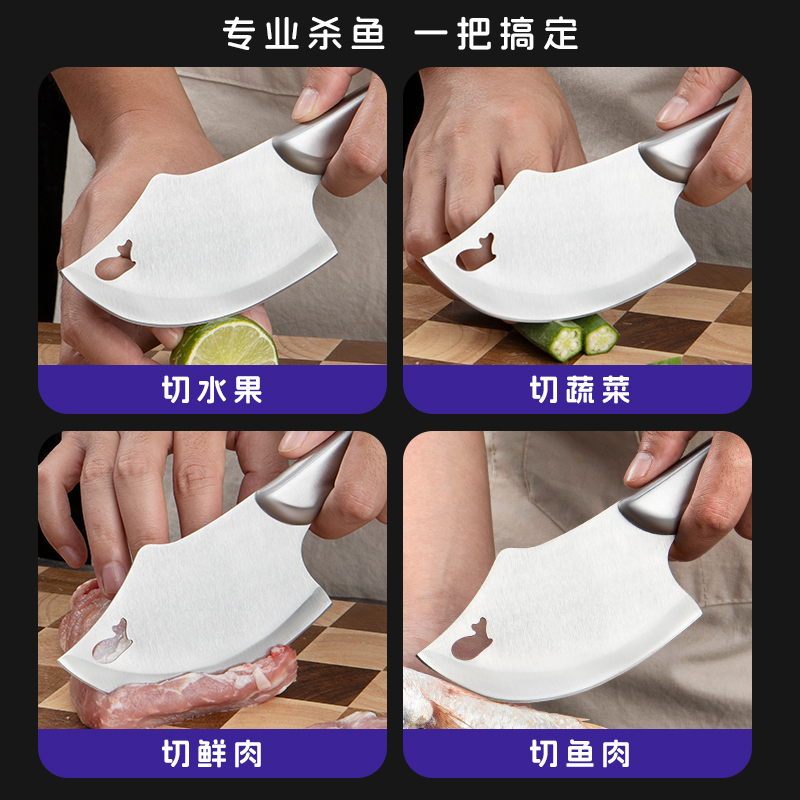 专业杀鱼 一把搞定

切水果

切蔬菜

切鲜肉

切鱼肉