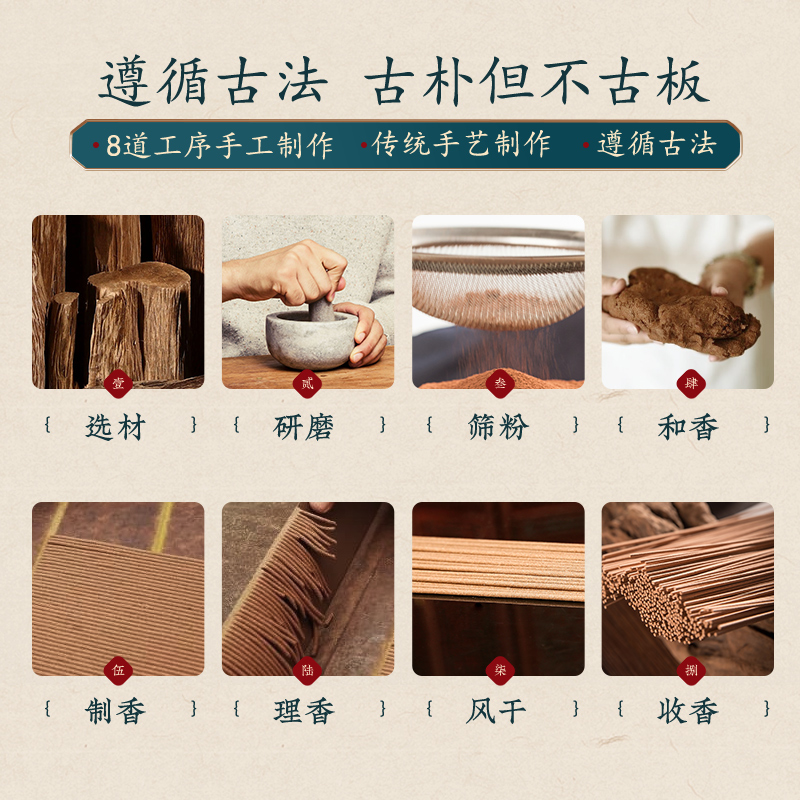 遵循古法 古朴但不古板

•8道工序手工制作 •传统手艺制作 •遵循古法

壹
{ 选材 }

贰
{ 研磨 }

叁
{ 筛粉 }

肆
{ 和香 }

伍
{ 制香 }

陆
{ 理香 }

柒
{ 风干 }

捌
{ 收香 }