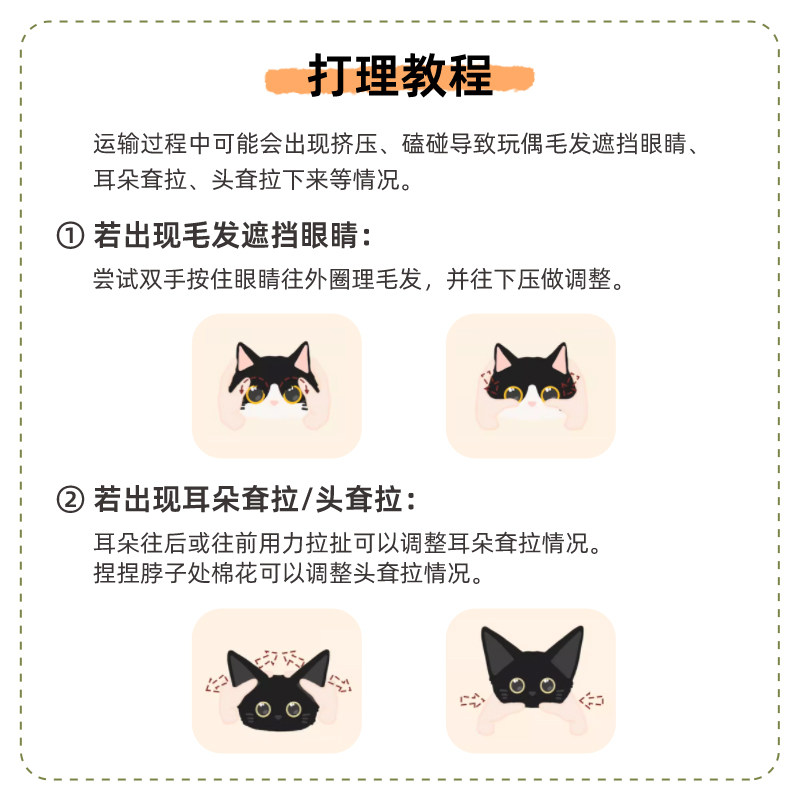 打理教程

运输过程中可能会出现挤压、磕碰导致玩偶毛发遮挡眼睛、耳朵耷拉、头耷拉下来等情况。

① 若出现毛发遮挡眼睛：

尝试双手按住眼睛往外圈理毛发，并往下压做调整。

② 若出现耳朵耷拉/头耷拉：

耳朵往后或往前用力拉扯可以调整耳朵耷拉情况。
捏捏脖子处棉花可以调整头耷拉情况。