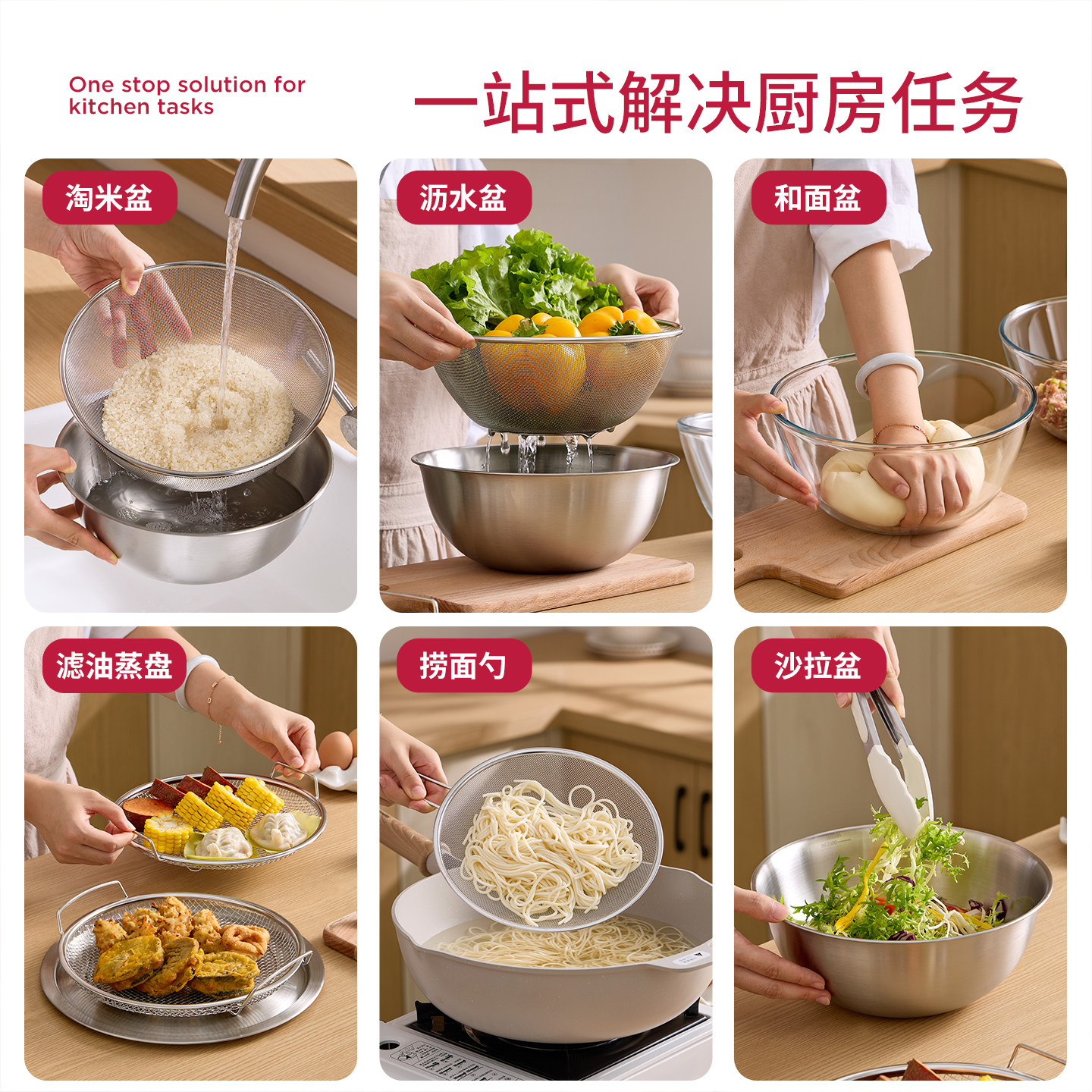 One stop solution for kitchen tasks

一站式解决厨房任务

淘米盆

沥水盆

和面盆

滤油蒸盘

捞面勺

沙拉盆